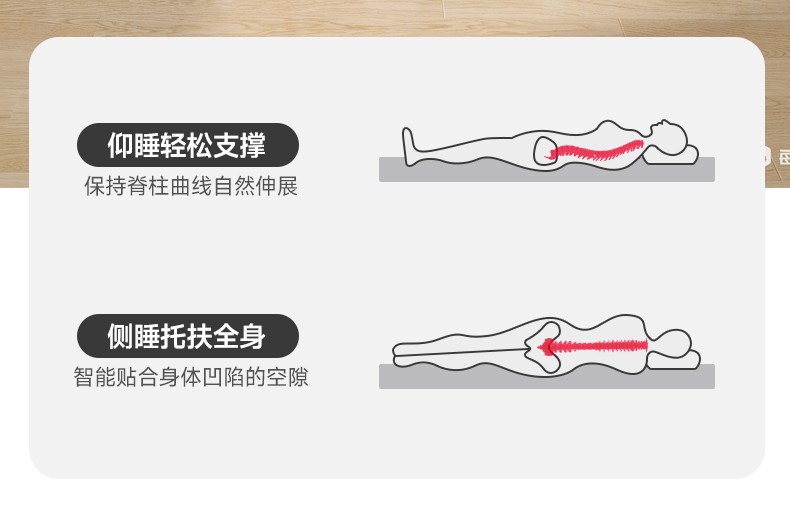 仰睡轻松支撑
保持脊柱曲线自然伸展

侧睡托扶全身
智能贴合身体凹陷的空隙