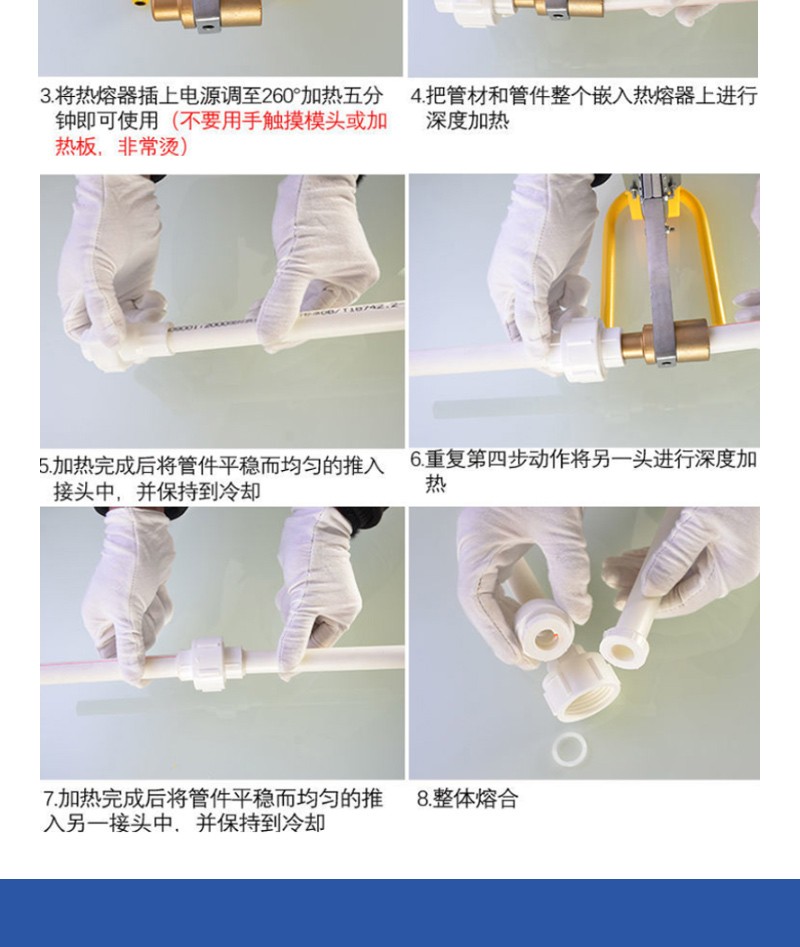 3.将热熔器插上电源调至260°加热五分钟即可使用（不要用手触摸模头或加热板，非常烫）

4.把管材和管件整个嵌入热熔器上进行深度加热

5.加热完成后将管件平稳而均匀的推入接头中，并保持到冷却

6.重复第四步动作将另一头进行深度加热

7.加热完成后将管件平稳而均匀的推入另一接头中，并保持到冷却

8.整体熔合