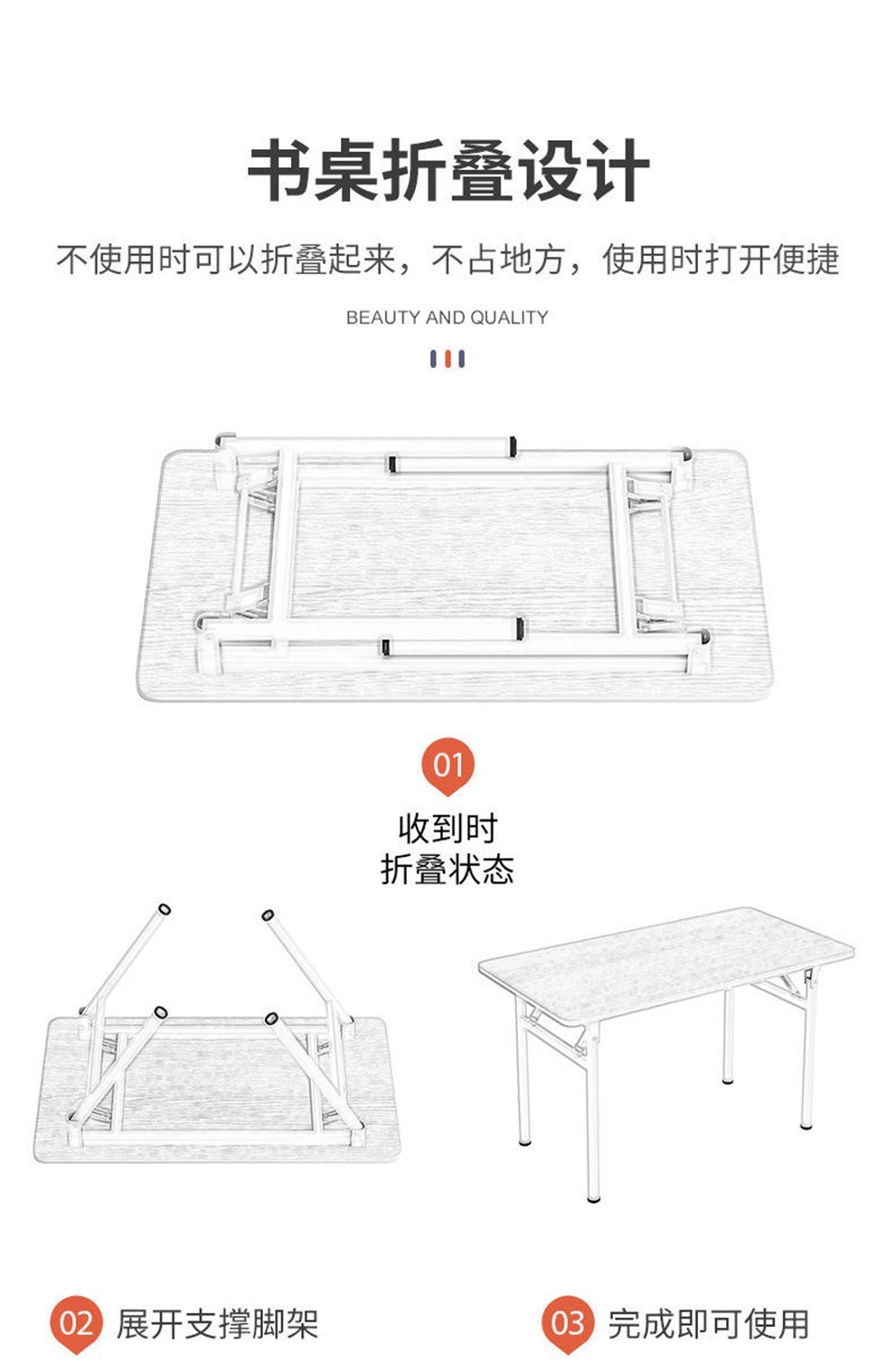 书桌折叠设计

不使用时可以折叠起来，不占地方，使用时打开便捷

BEAUTY AND QUALITY

01

收到时
折叠状态

02 展开支撑脚架

03 完成即可使用