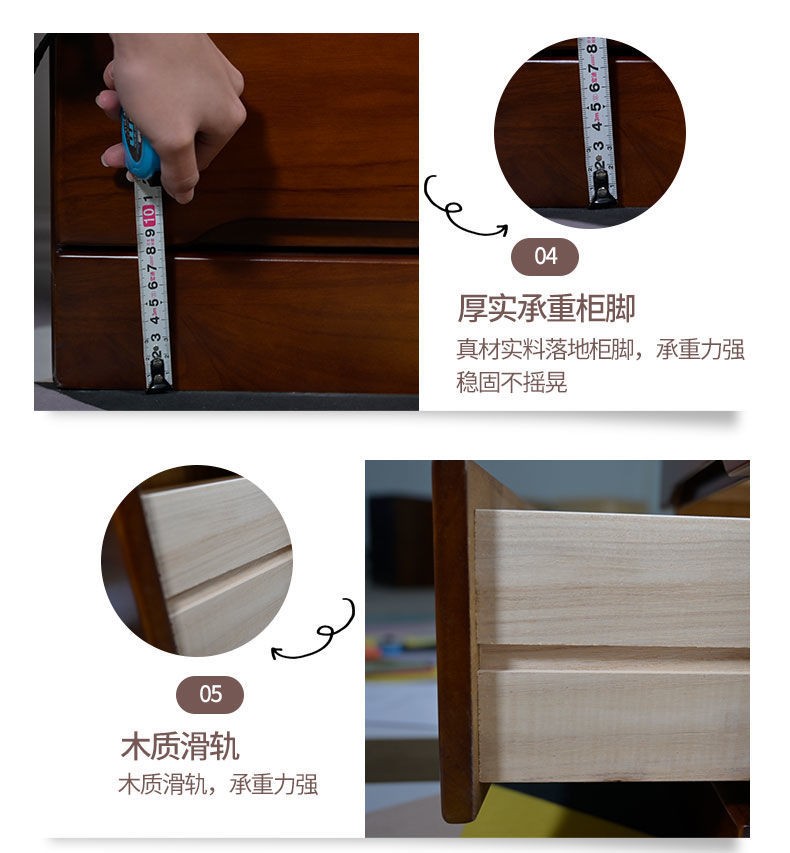 2 3 4 5 6 7 8 9 10 1

2 3 4 5 6 7 8

04

厚实承重柜脚

真材实料落地柜脚，承重力强
稳固不摇晃

05

木质滑轨

木质滑轨，承重力强