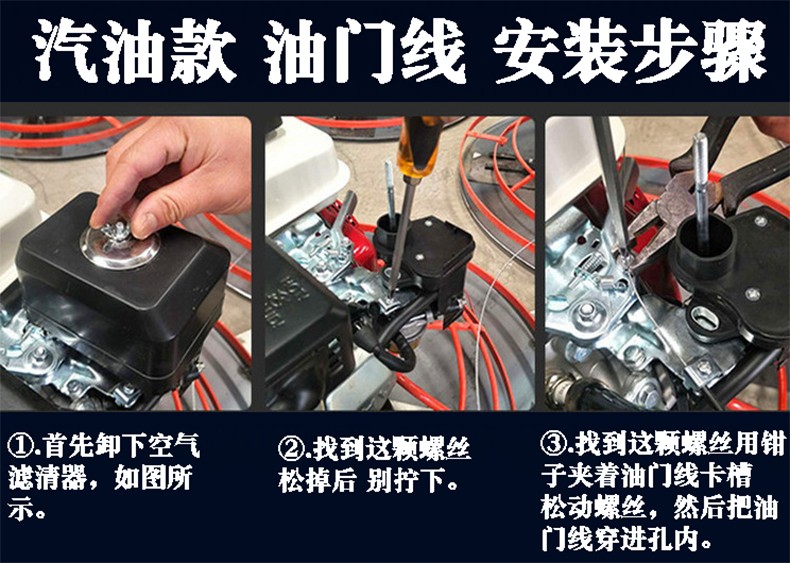 汽油款 油门线 安装步骤

①.首先卸下空气滤清器，如图所示。

②.找到这颗螺丝松掉后 别拧下。

③.找到这颗螺丝用钳子夹着油门线卡槽松动螺丝，然后把油门线穿进孔内。