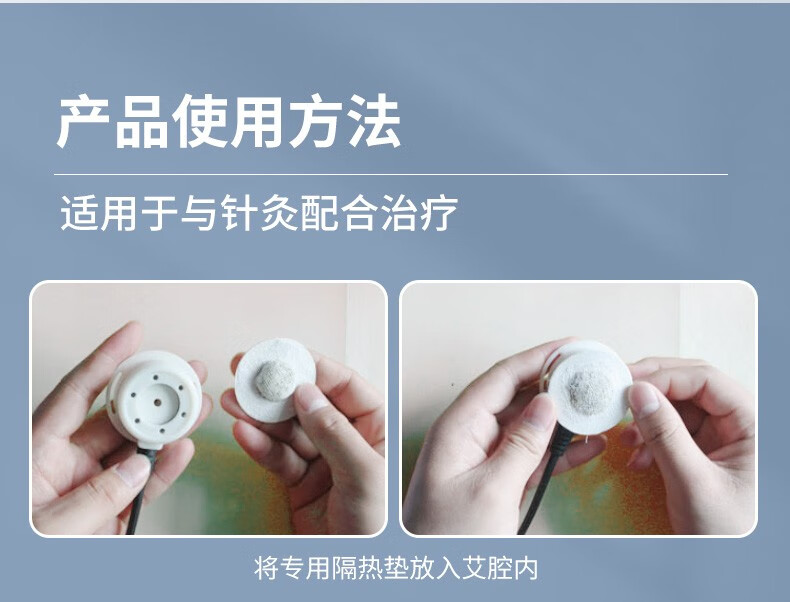 产品使用方法

适用于与针灸配合治疗

将专用隔热垫放入艾腔内