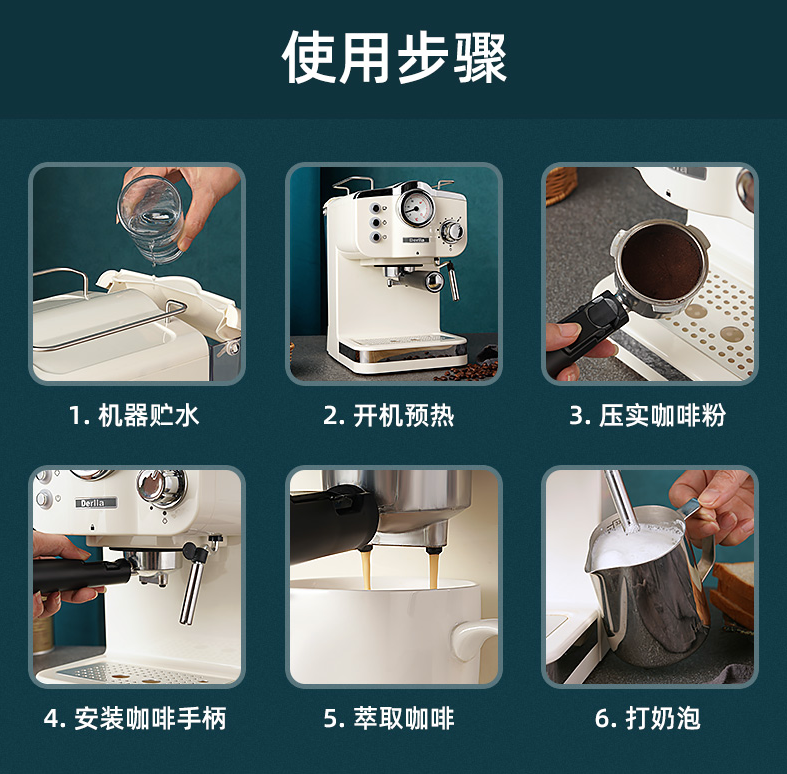 使用步骤

Derlla

1. 机器贮水

2. 开机预热

3. 压实咖啡粉

Derlla

4. 安装咖啡手柄

5. 萃取咖啡

6. 打奶泡