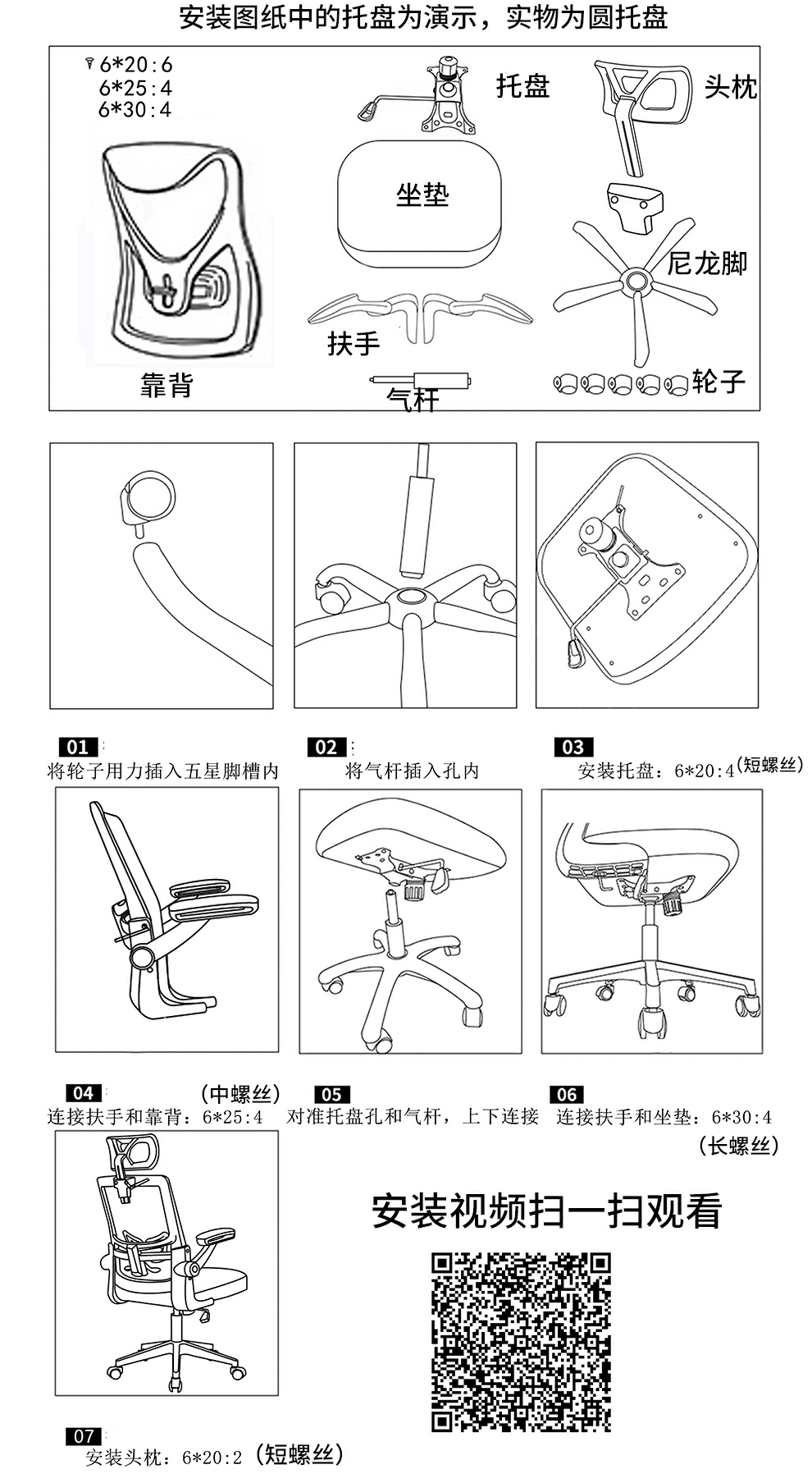 安装图纸中的托盘为演示，实物为圆托盘

6*20:6
6*25:4
6*30:4

托盘

头枕

坐垫

尼龙脚

扶手

靠背

气杆

轮子

01
将轮子用力插入五星脚槽内

02
将气杆插入孔内

03
安装托盘：6*20:4（短螺丝）

04
连接扶手和靠背：6*25:4（中螺丝）

05
对准托盘孔和气杆，上下连接

06
连接扶手和坐垫：6*30:4（长螺丝）

安装视频扫一扫观看

07
安装头枕：6*20:2（短螺丝）