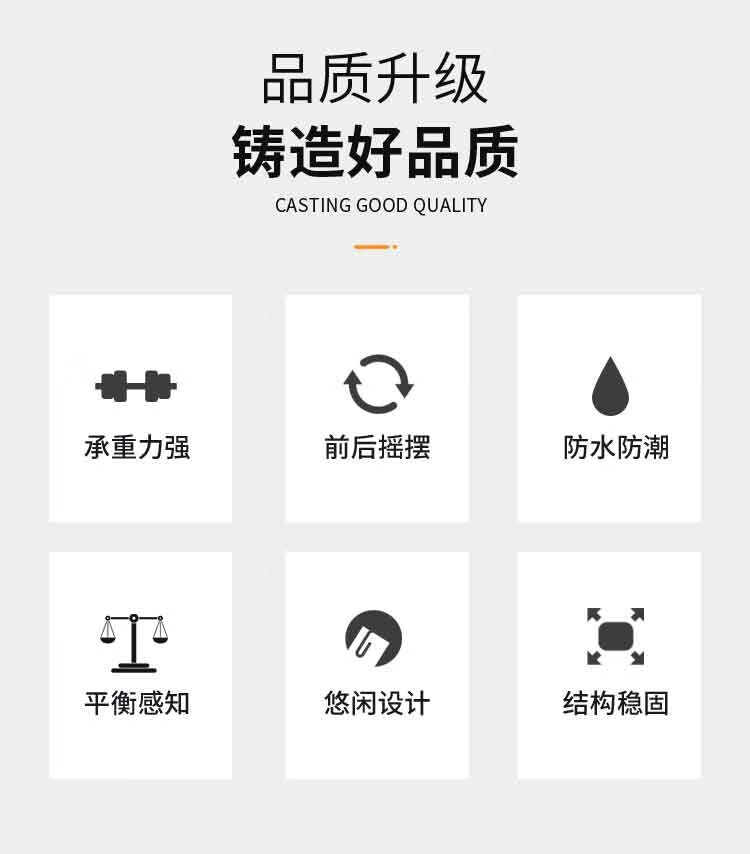 品质升级

铸造好品质

CASTING GOOD QUALITY

承重力强

前后摇摆

防水防潮

平衡感知

悠闲设计

结构稳固