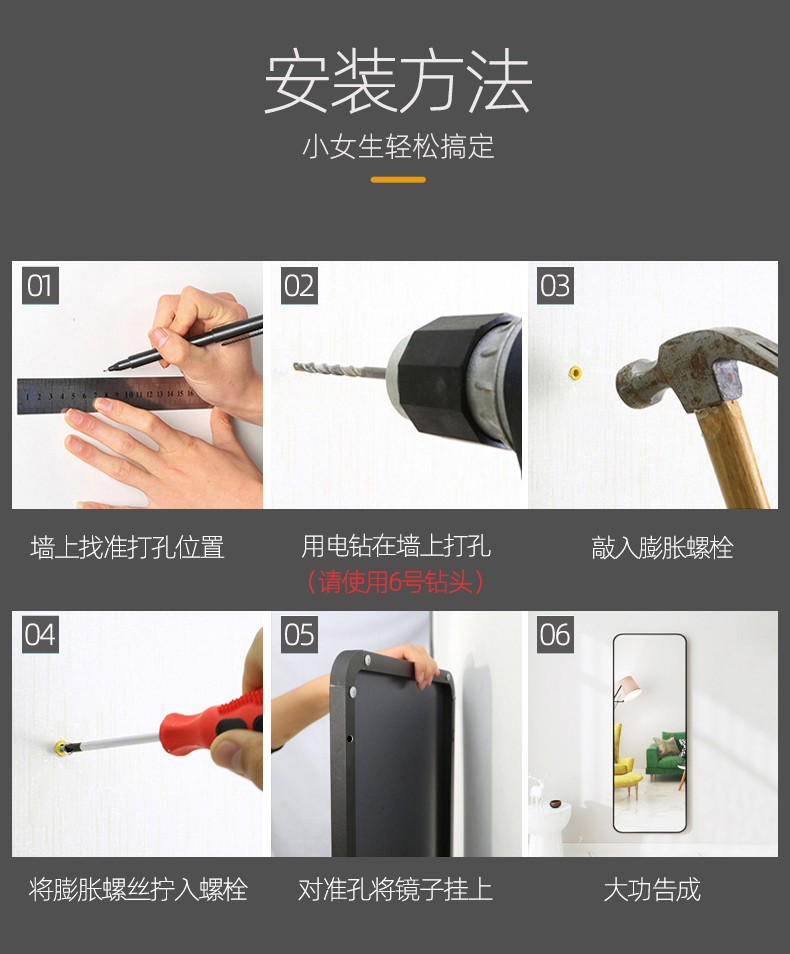 安装方法
小女生轻松搞定

01
1 2 3 4 5 6 7 8 9 10 11 12 13 14 15 16
墙上找准打孔位置

02
用电钻在墙上打孔
（请使用6号钻头）

03
敲入膨胀螺栓

04
将膨胀螺丝拧入螺栓

05
对准孔将镜子挂上

06
大功告成