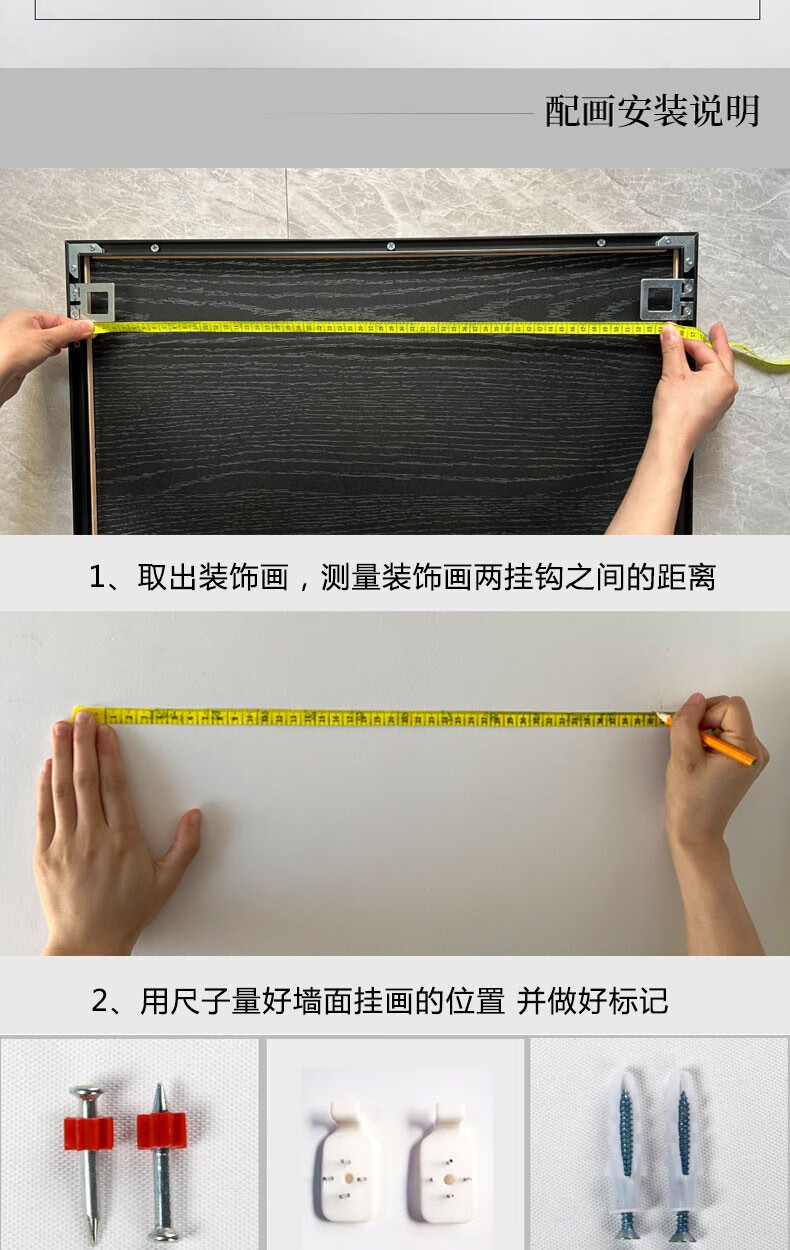 配画安装说明

1、取出装饰画，测量装饰画两挂钩之间的距离

2、用尺子量好墙面挂画的位置 并做好标记