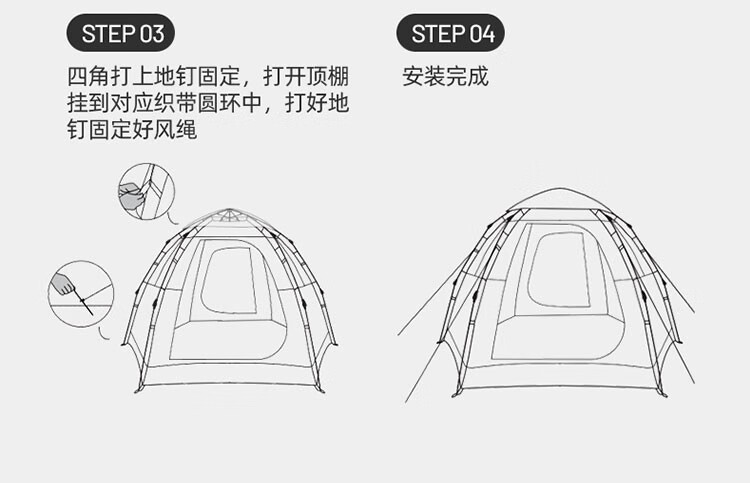 STEP 03

四角打上地钉固定，打开顶棚挂到对应织带圆环中，打好地钉固定好风绳

STEP 04

安装完成