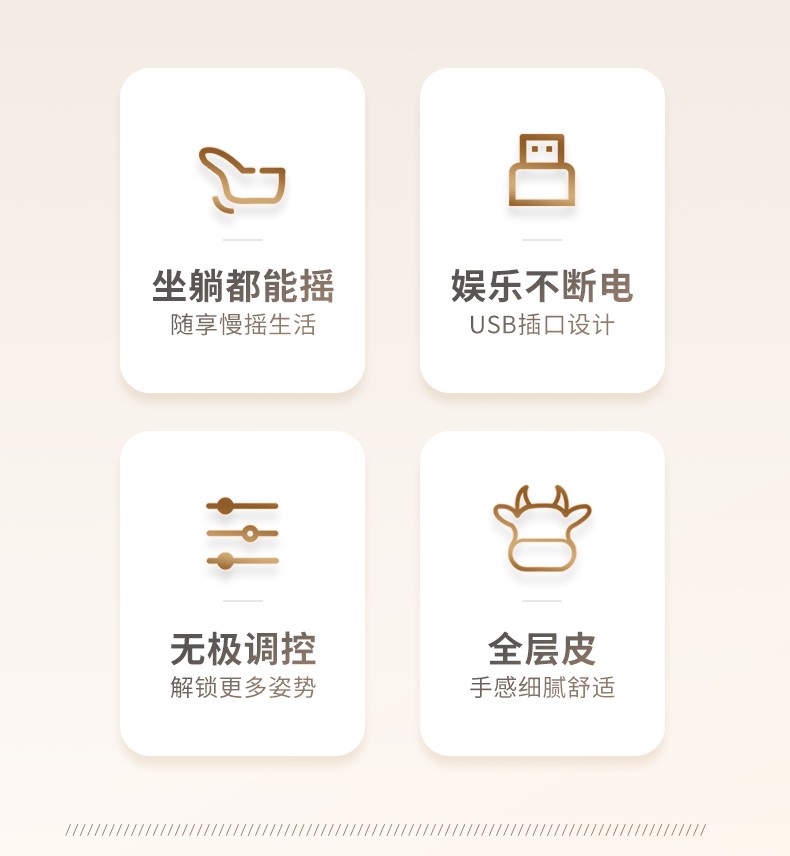 坐躺都能摇
随享慢摇生活

娱乐不断电
USB插口设计

无极调控
解锁更多姿势

全层皮
手感细腻舒适