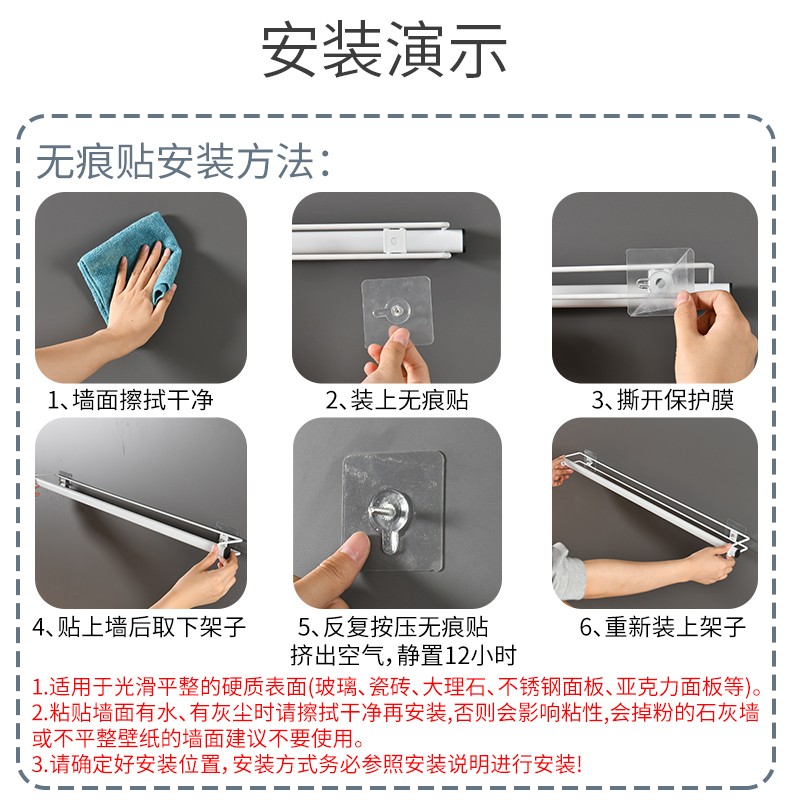 安装演示

无痕贴安装方法:

1、墙面擦拭干净

2、装上无痕贴

3、撕开保护膜

4、贴上墙后取下架子

5、反复按压无痕贴 挤出空气，静置12小时

6、重新装上架子

1.适用于光滑平整的硬质表面(玻璃、瓷砖、大理石、不锈钢面板、亚克力面板等)。
2.粘贴墙面有水、有灰尘时请擦拭干净再安装，否则会影响粘性，会掉粉的石灰墙或不平整壁纸的墙面建议不要使用。
3.请确定好安装位置，安装方式务必参照安装说明进行安装!