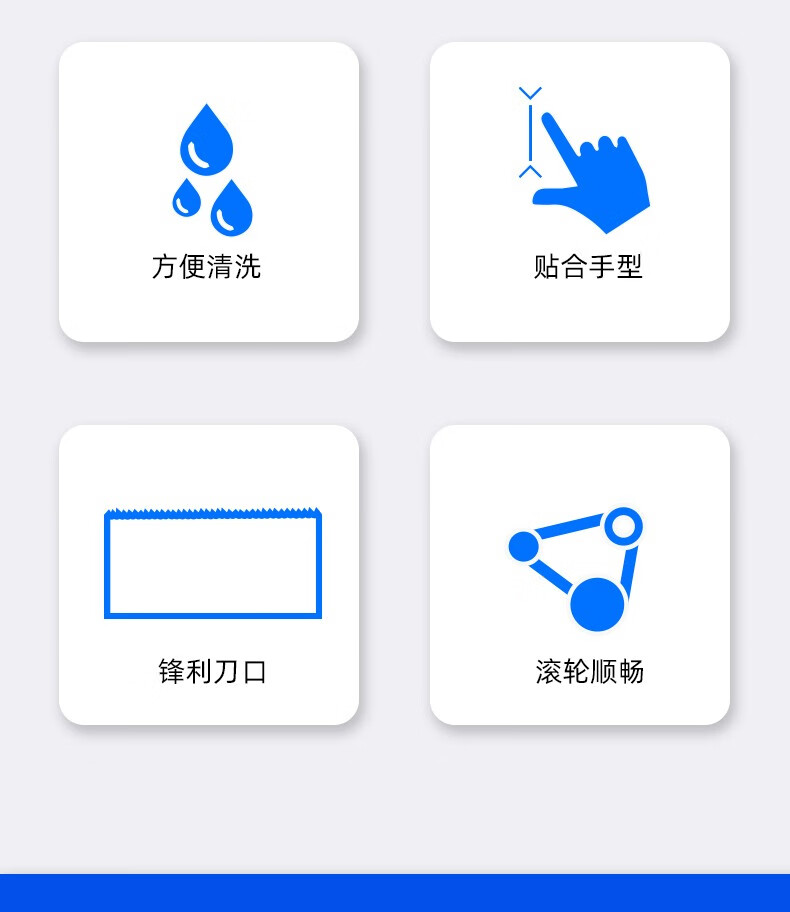 方便清洗

贴合手型

锋利刀口

滚轮顺畅