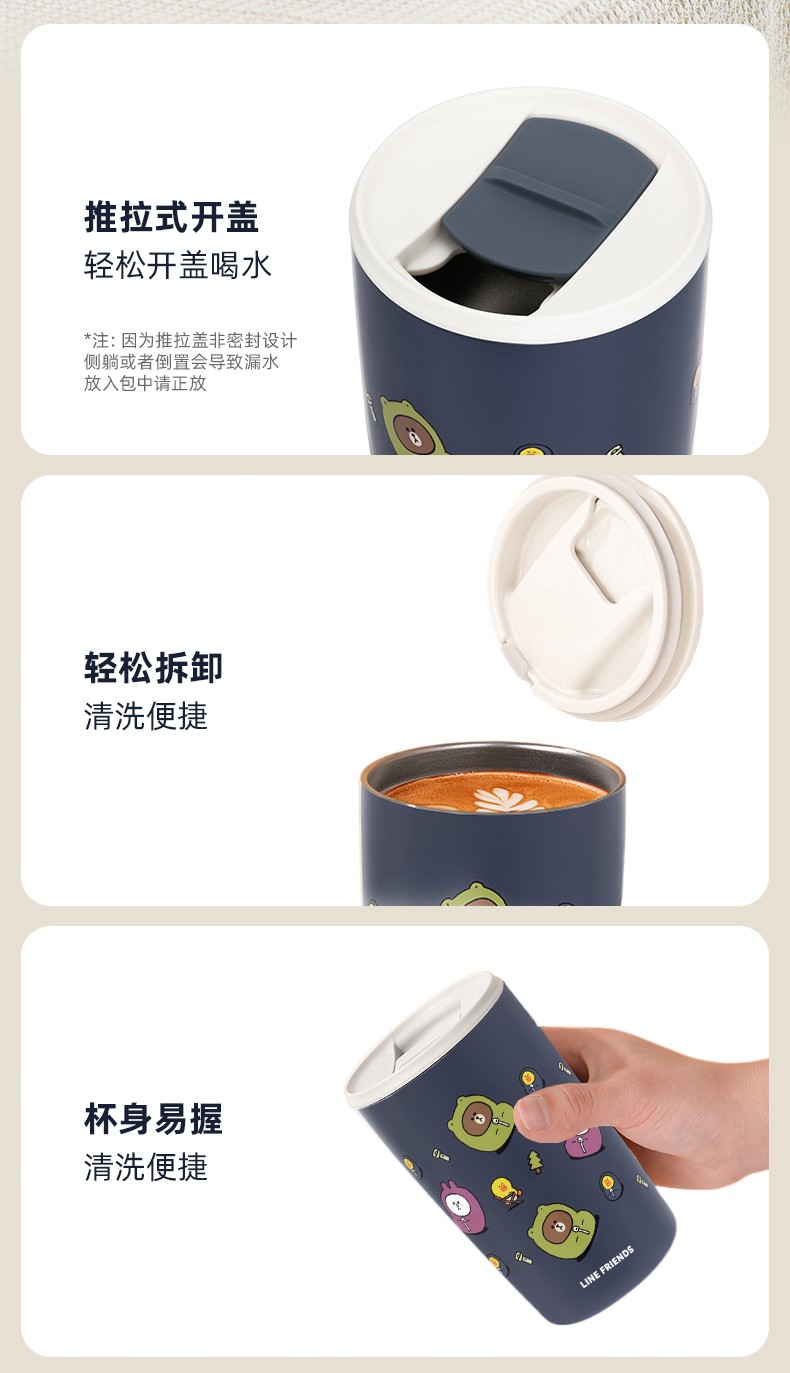 推拉式开盖
轻松开盖喝水

*注: 因为推拉盖非密封设计
侧躺或者倒置会导致漏水
放入包中请正放

轻松拆卸
清洗便捷

杯身易握
清洗便捷

LINE FRIENDS