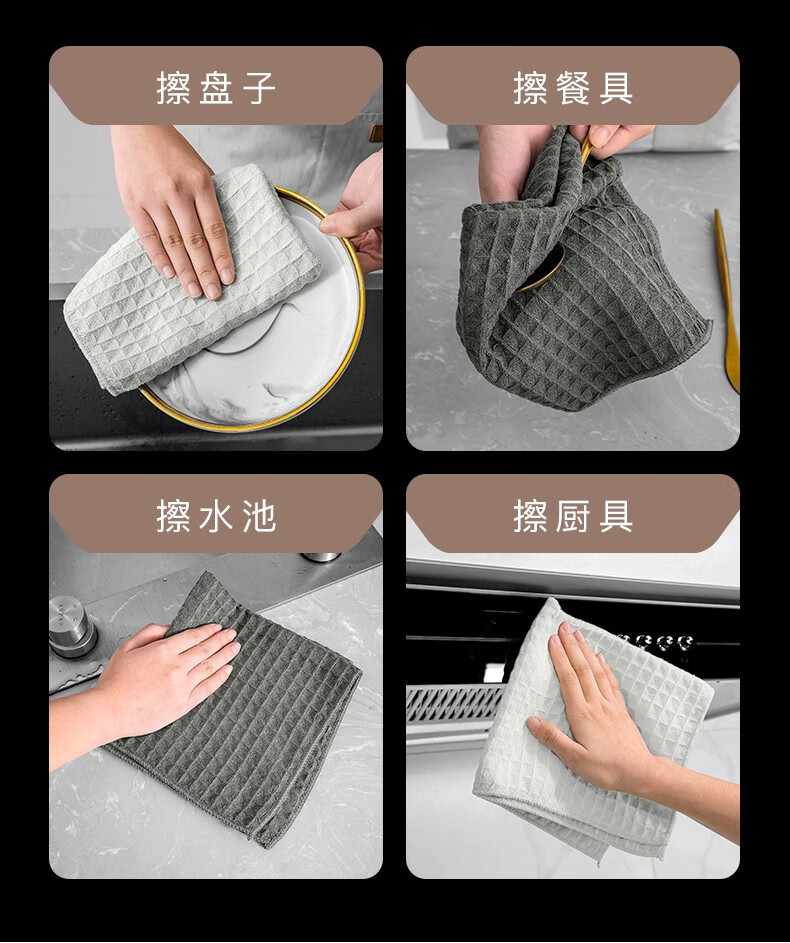 擦盘子

擦餐具

擦水池

擦厨具