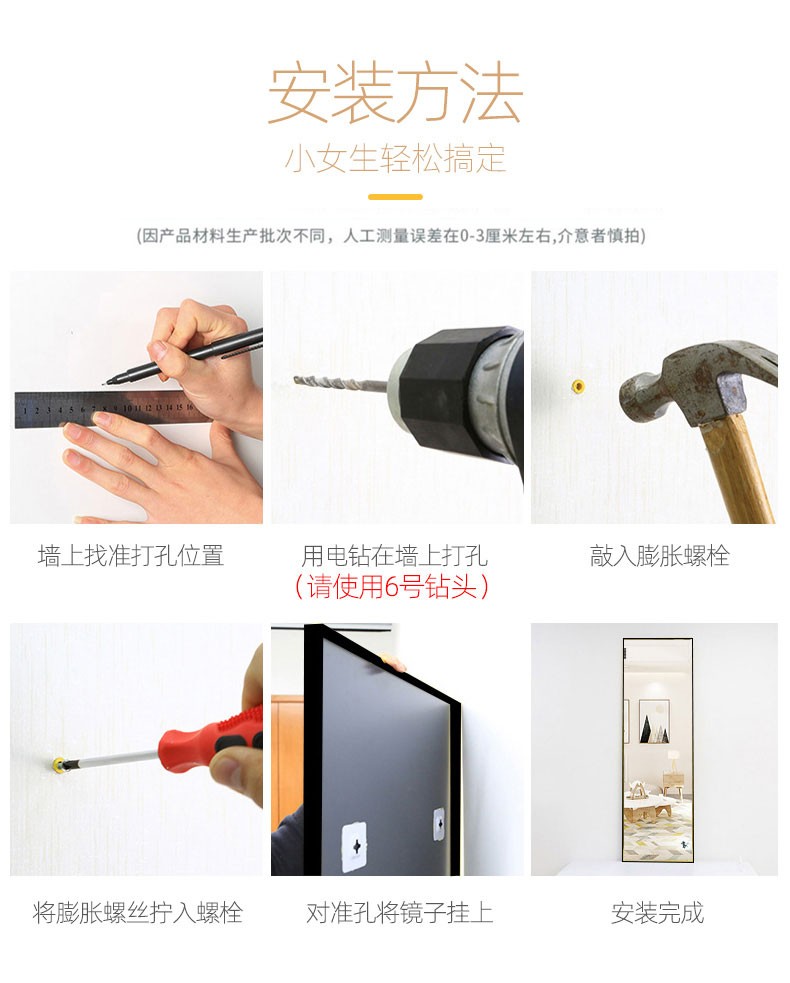 安装方法

小女生轻松搞定

(因产品材料生产批次不同，人工测量误差在0-3厘米左右，介意者慎拍)

1 2 3 4 5 6 7 8 9 10 11 12 13 14 15 16

墙上找准打孔位置

用电钻在墙上打孔
（请使用6号钻头）

敲入膨胀螺栓

将膨胀螺丝拧入螺栓

对准孔将镜子挂上

安装完成