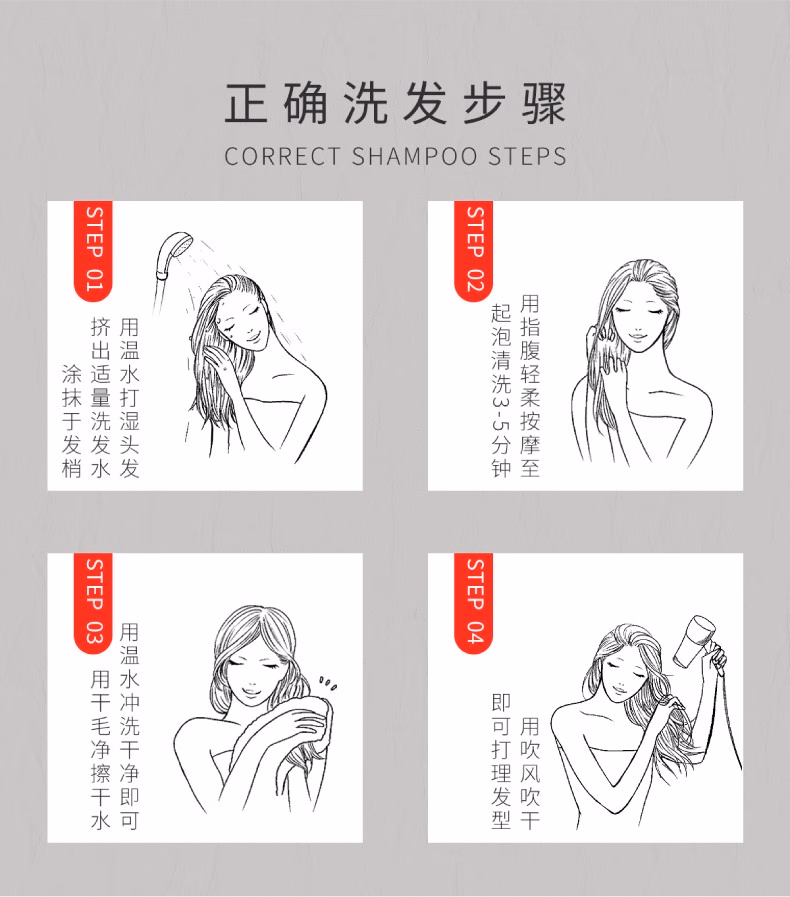 正确洗发步骤

CORRECT SHAMPOO STEPS

STEP 01

用温水打湿头发
挤出适量洗发水
涂抹于发梢

STEP 02

用指腹轻柔按摩至
起泡清洗3-5分钟

STEP 03

用温水冲洗干净即可
用干毛净擦干水

STEP 04

用吹风吹干
即可打理发型