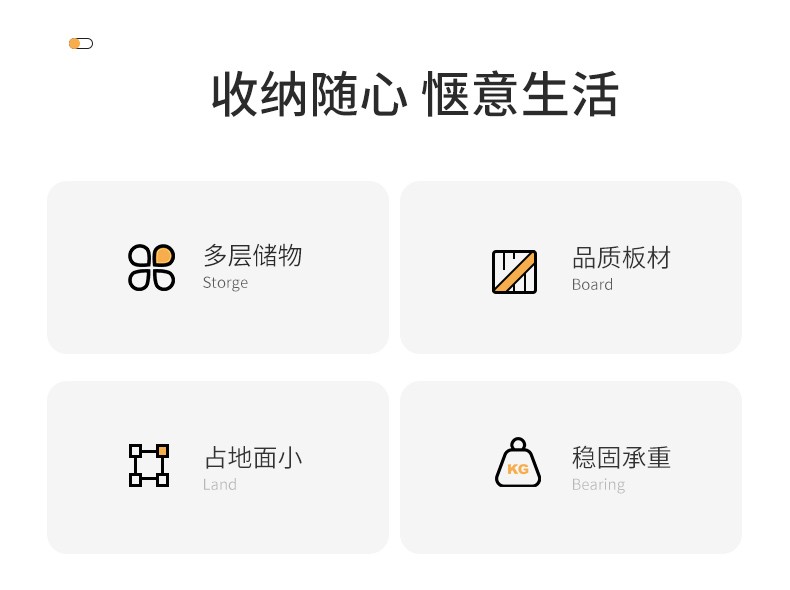 收纳随心 惬意生活

多层储物
Storge

品质板材
Board

占地面小
Land

KG

稳固承重
Bearing