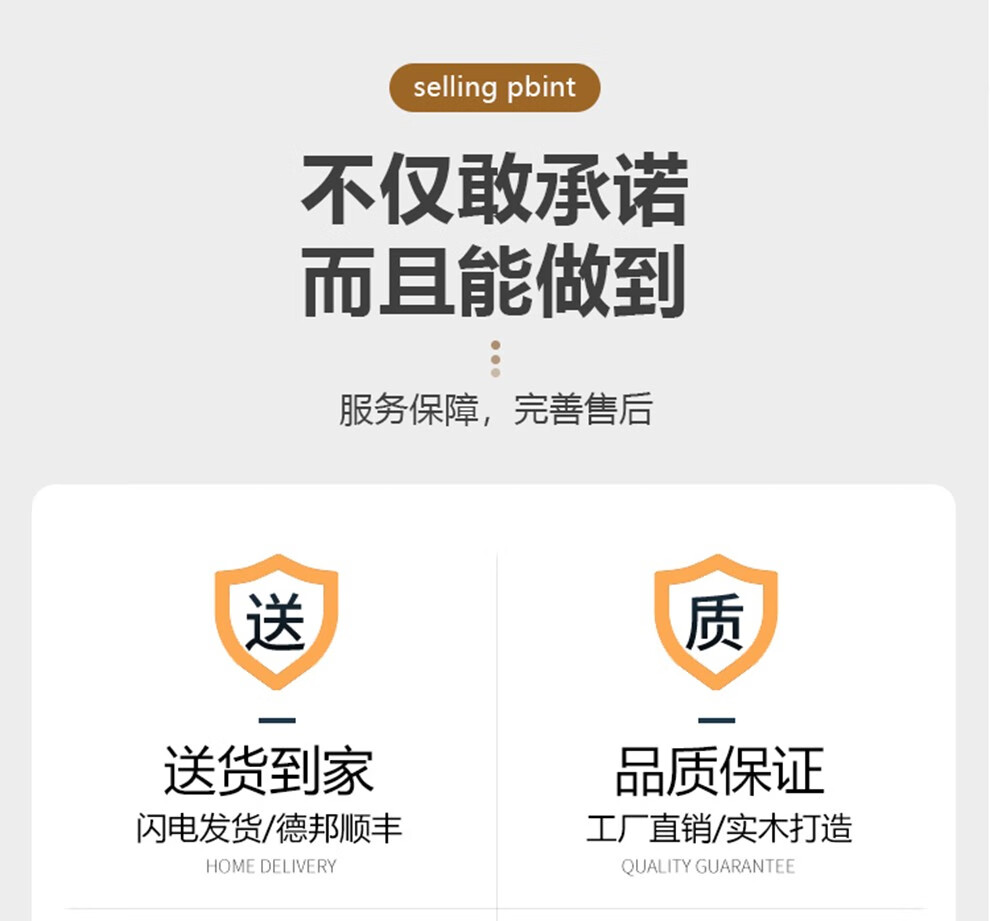 selling pbint

不仅敢承诺
而且能做到

服务保障，完善售后

送

送货到家

闪电发货/德邦顺丰

HOME DELIVERY

质

品质保证

工厂直销/实木打造

QUALITY GUARANTEE