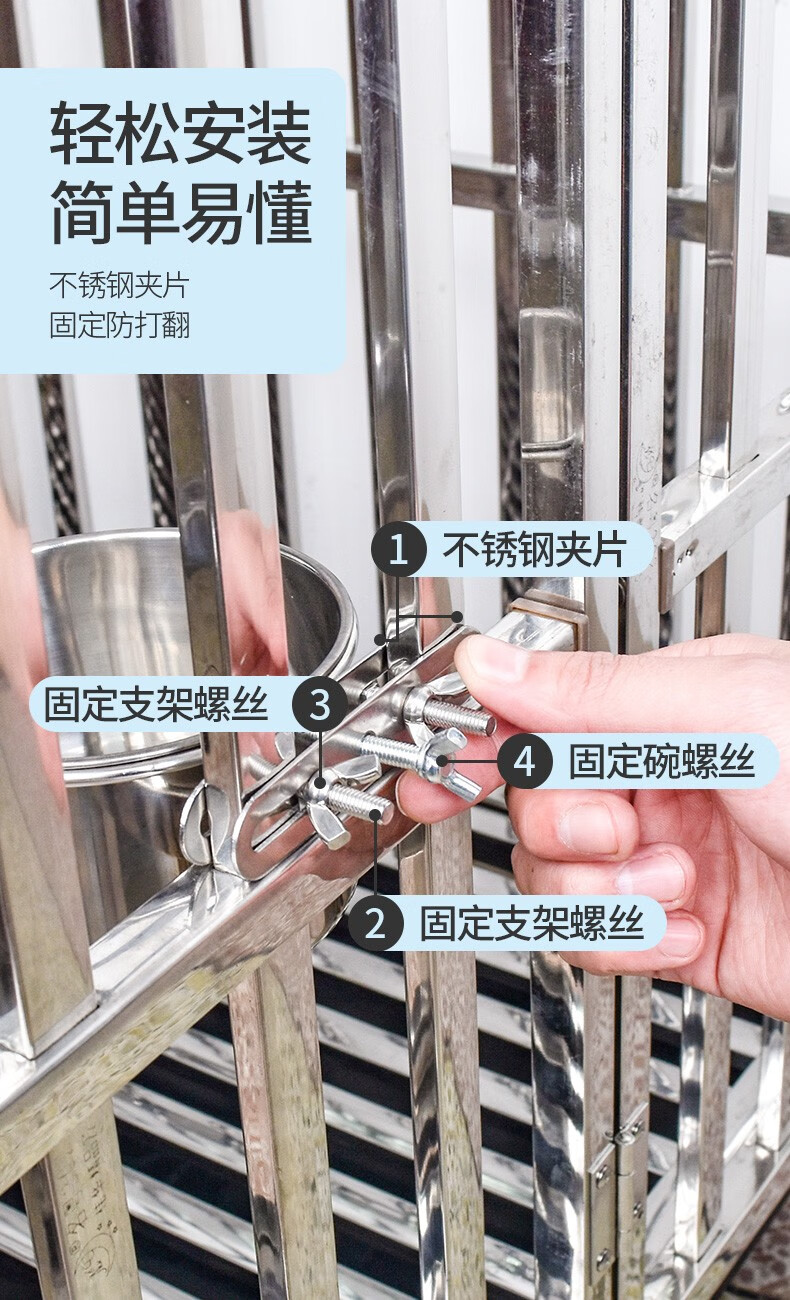 轻松安装
简单易懂

不锈钢夹片
固定防打翻

1 不锈钢夹片

固定支架螺丝 3

4 固定碗螺丝

2 固定支架螺丝