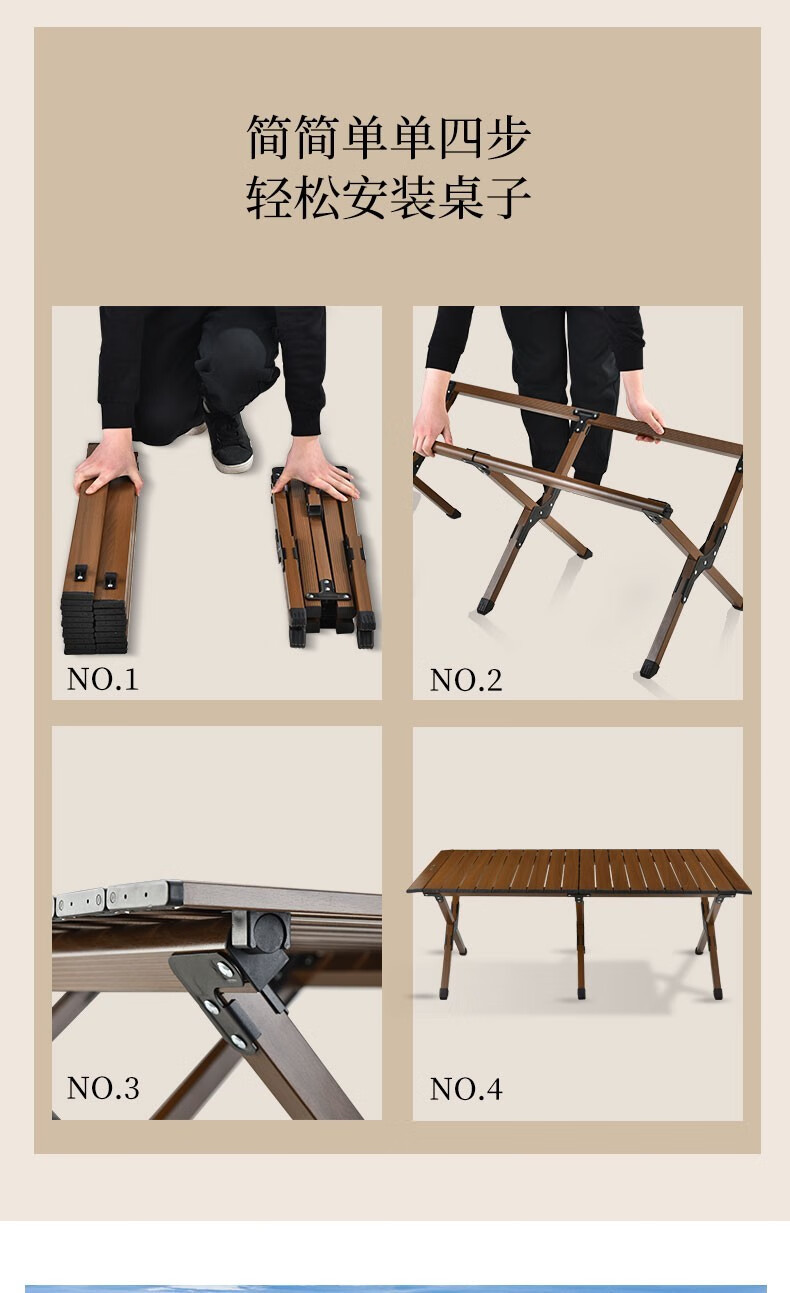 简简单单四步
轻松安装桌子

NO.1

NO.2

NO.3

NO.4