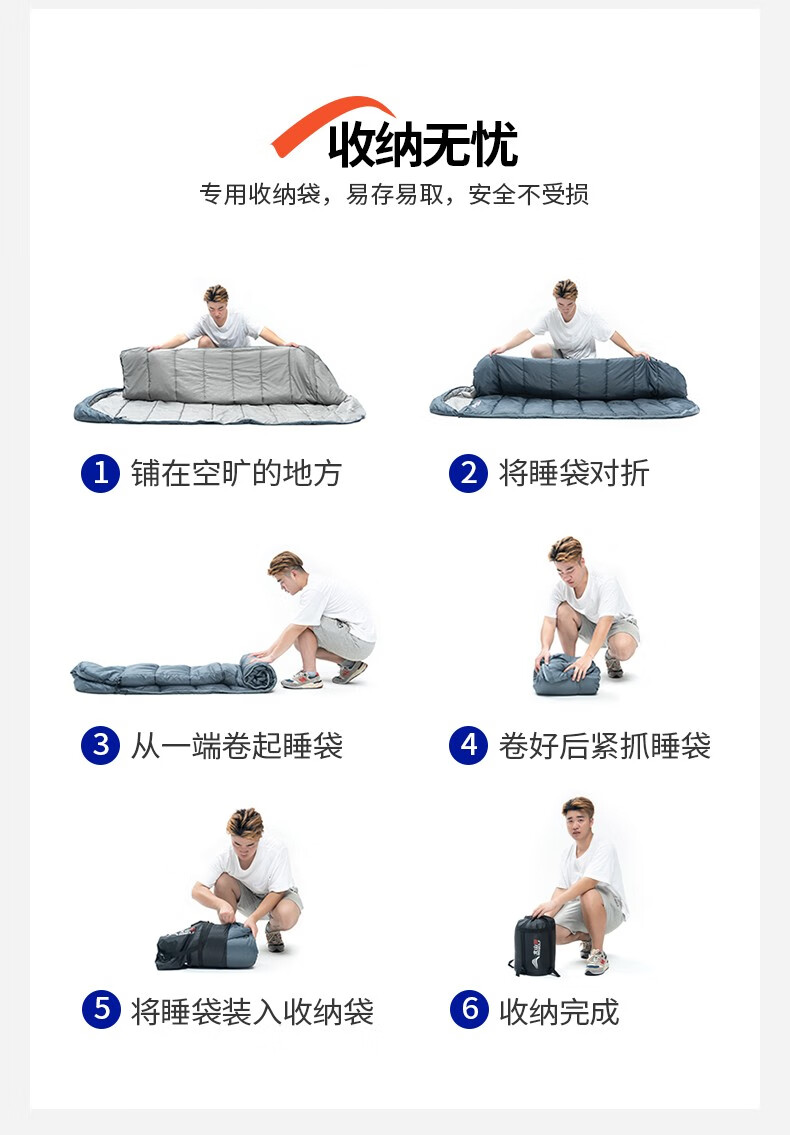 收纳无忧

专用收纳袋，易存易取，安全不受损

1 铺在空旷的地方

2 将睡袋对折

3 从一端卷起睡袋

4 卷好后紧抓睡袋

5 将睡袋装入收纳袋

6 收纳完成