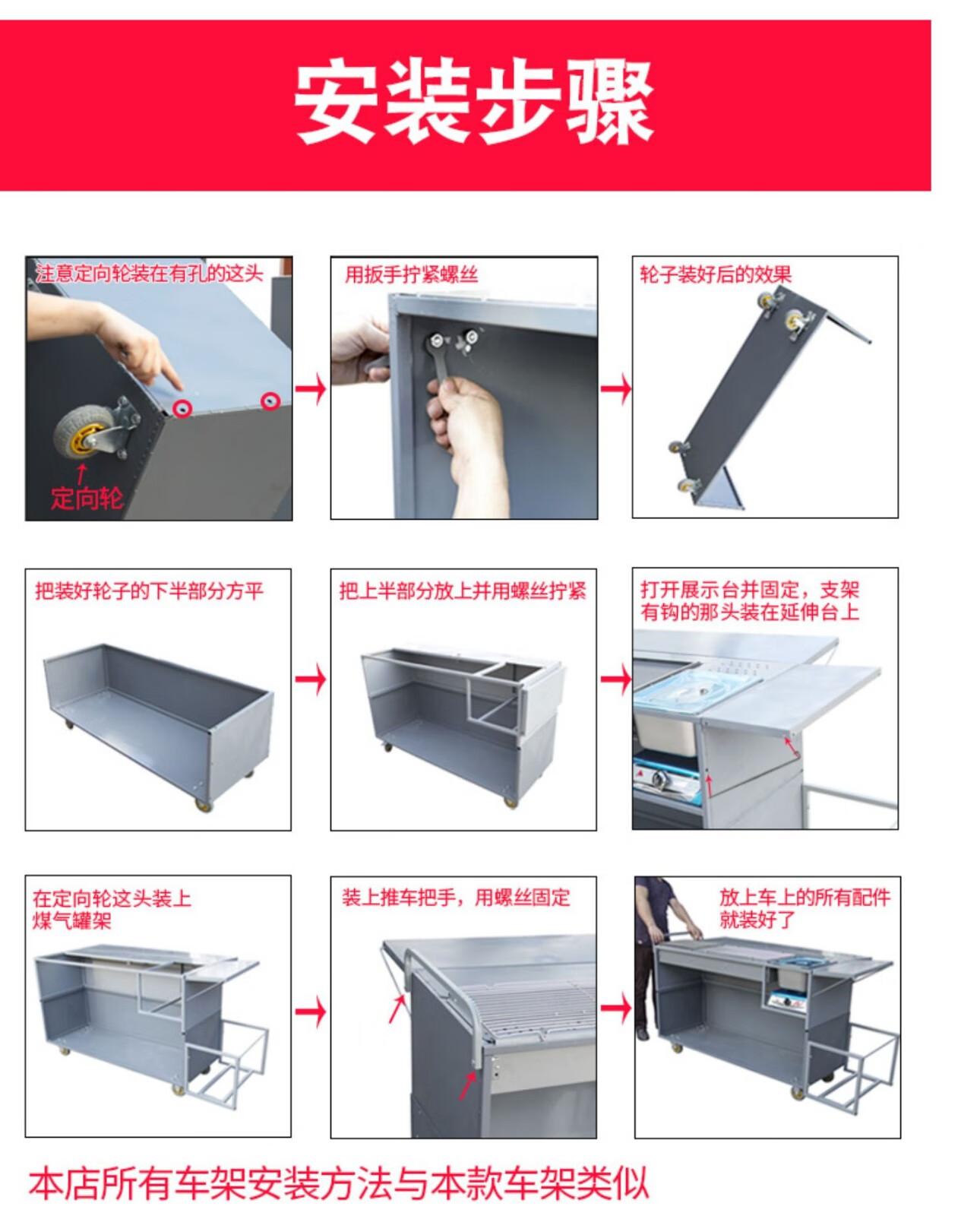 安装步骤

注意定向轮装在有孔的这头

定向轮

用扳手拧紧螺丝

轮子装好后的效果

把装好轮子的下半部分方平

把上半部分放上并用螺丝拧紧

打开展示台并固定，支架有钩的那头装在延伸台上

在定向轮这头装上煤气罐架

装上推车把手，用螺丝固定

放上车上的所有配件就装好了

本店所有车架安装方法与本款车架类似