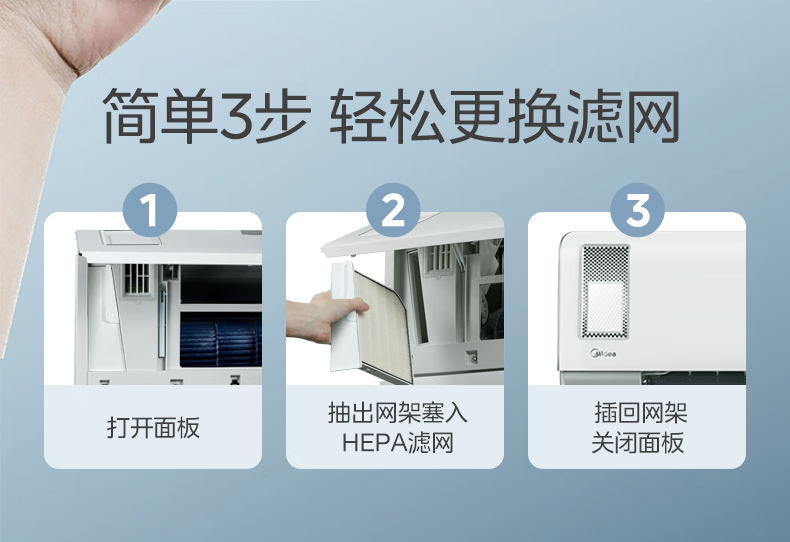 简单3步 轻松更换滤网

1

打开面板

2

抽出网架塞入 HEPA滤网

3

Midea

插回网架 关闭面板