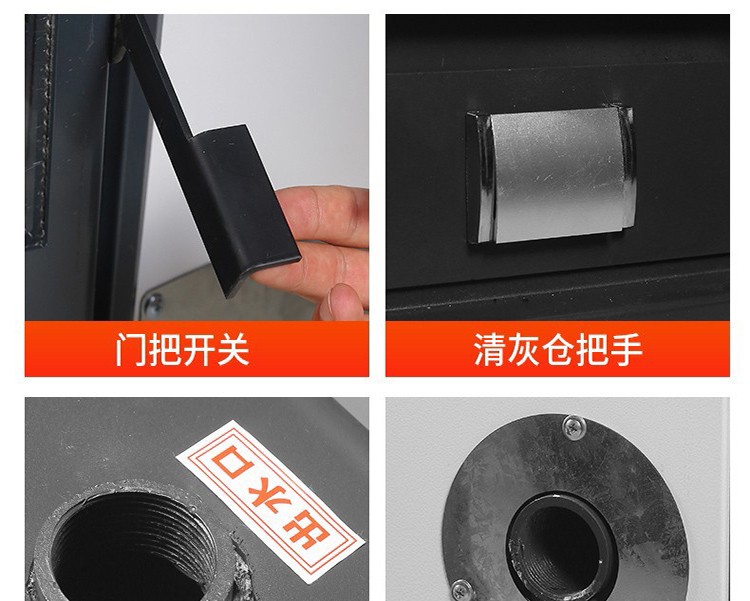 门把开关

清灰仓把手

出水口