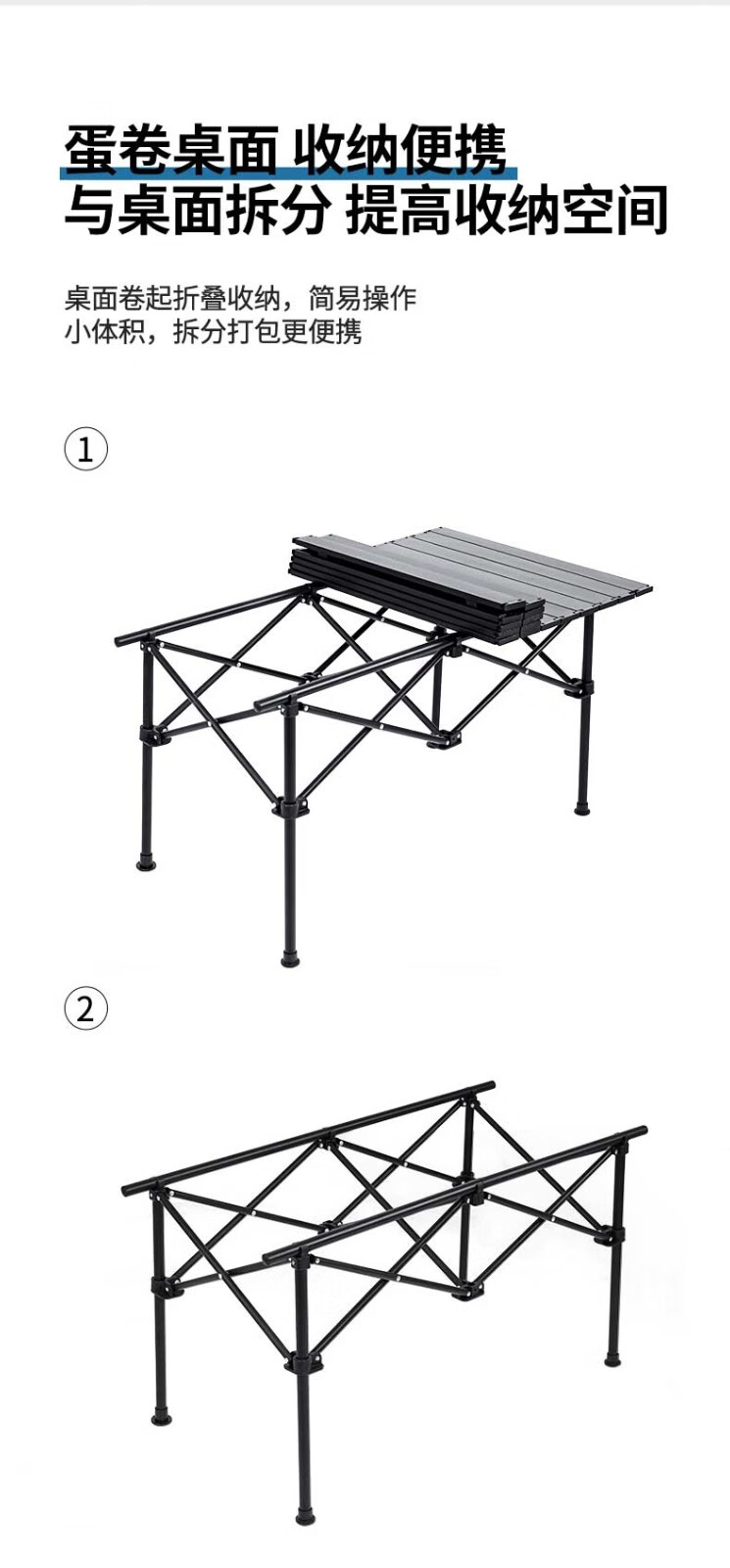 蛋卷桌面 收纳便携
与桌面拆分 提高收纳空间

桌面卷起折叠收纳，简易操作
小体积，拆分打包更便携

①

②