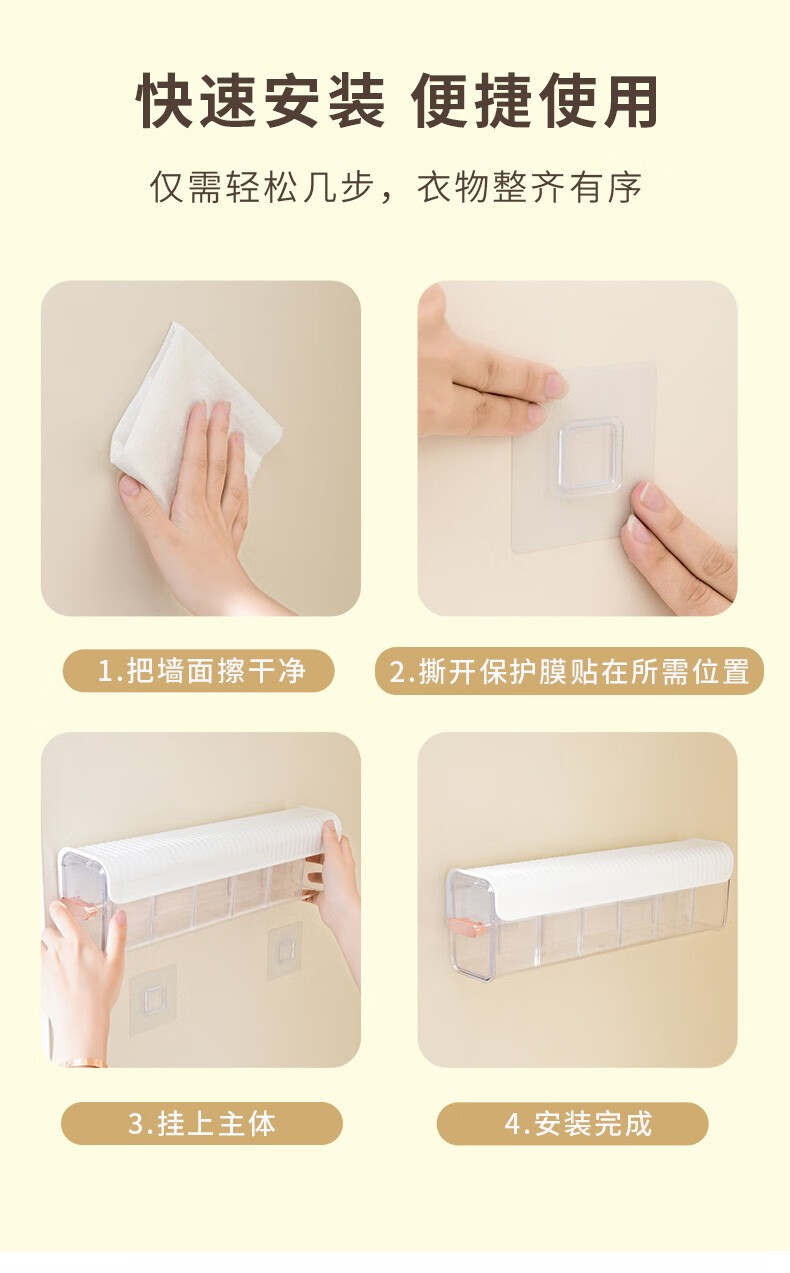 快速安装 便捷使用

仅需轻松几步，衣物整齐有序

1.把墙面擦干净

2.撕开保护膜贴在所需位置

3.挂上主体

4.安装完成