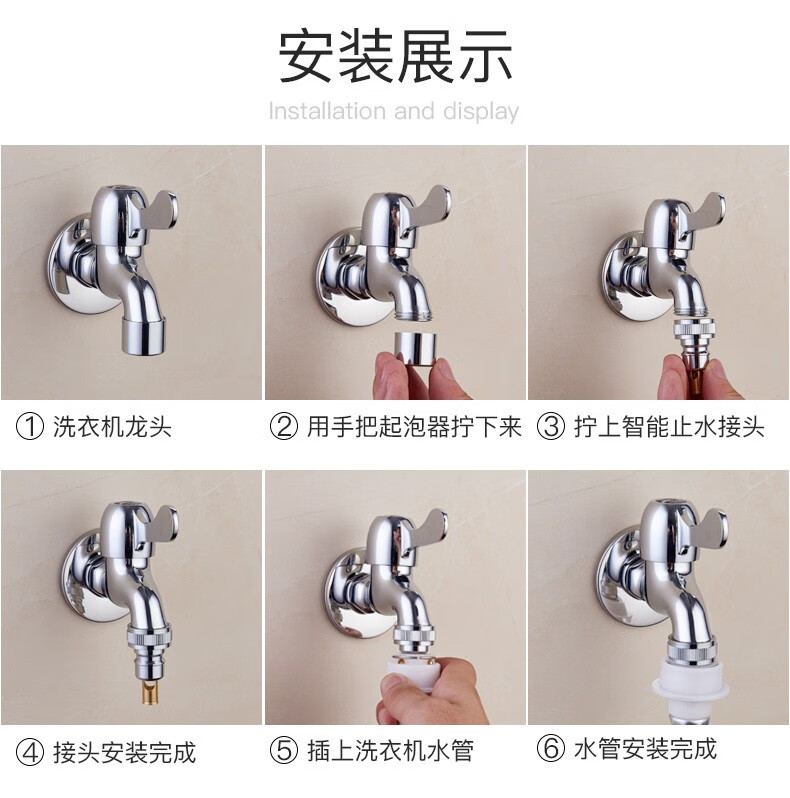 安装展示
Installation and display

① 洗衣机龙头

② 用手把起泡器拧下来

③ 拧上智能止水接头

④ 接头安装完成

⑤ 插上洗衣机水管

⑥ 水管安装完成