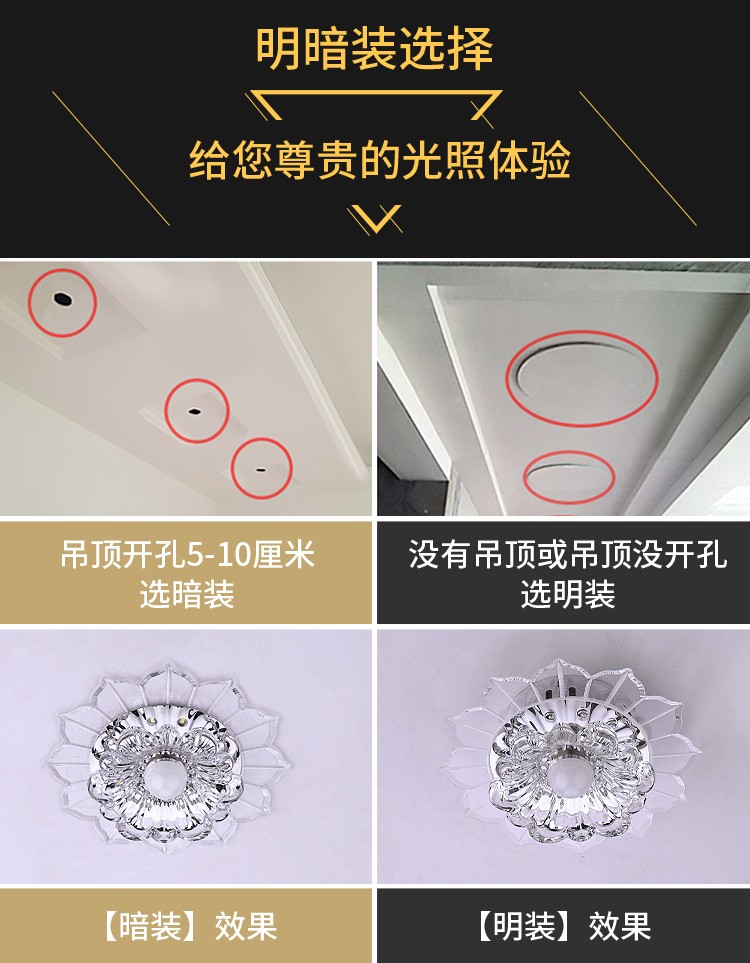 明暗装选择

给您尊贵的光照体验

吊顶开孔5-10厘米
选暗装

没有吊顶或吊顶没开孔
选明装

【暗装】效果

【明装】效果