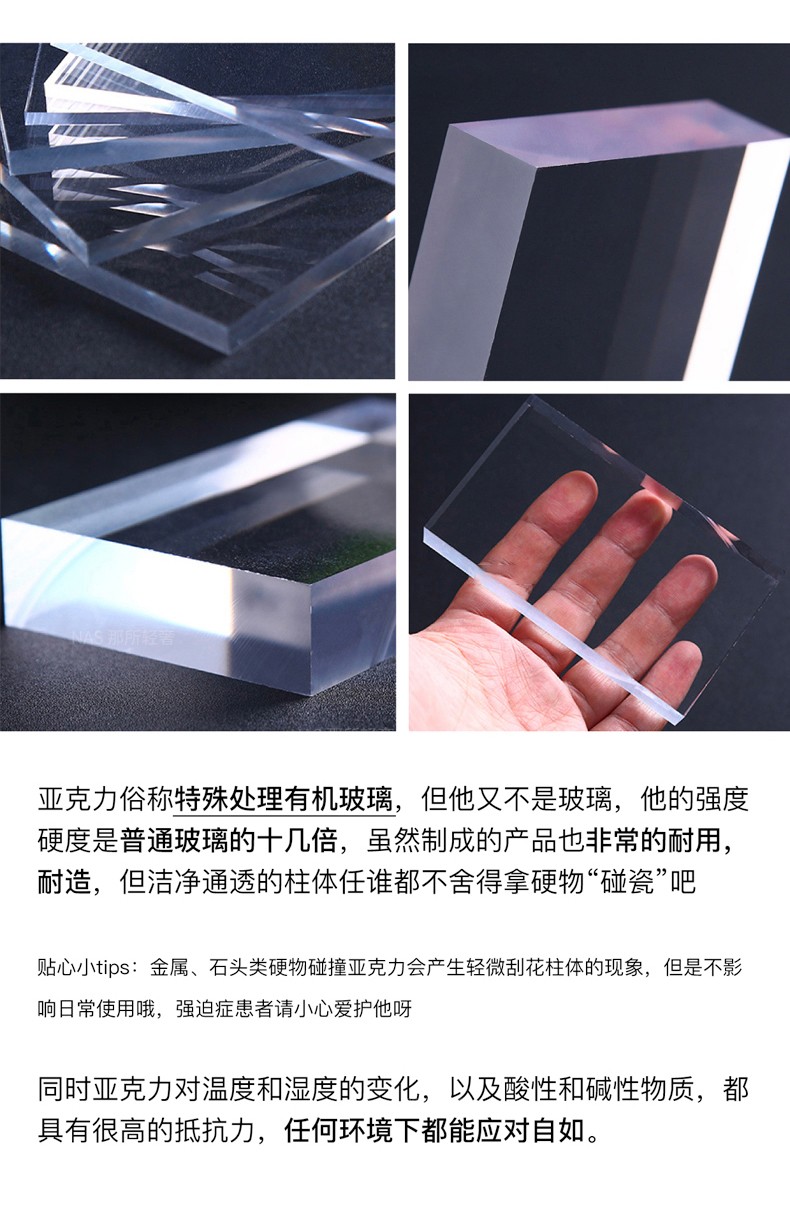 NAS 厕所经营

亚克力俗称特殊处理有机玻璃，但他又不是玻璃，他的强度硬度是普通玻璃的十几倍，虽然制成的产品也非常的耐用，耐造，但洁净通透的柱体任谁都不舍得拿硬物“碰瓷”吧

贴心小tips：金属、石头类硬物碰撞亚克力会产生轻微刮花柱体的现象，但是不影响日常使用哦，强迫症患者请小心爱护他呀

同时亚克力对温度和湿度的变化，以及酸性和碱性物质，都具有很高的抵抗力，任何环境下都能应对自如。