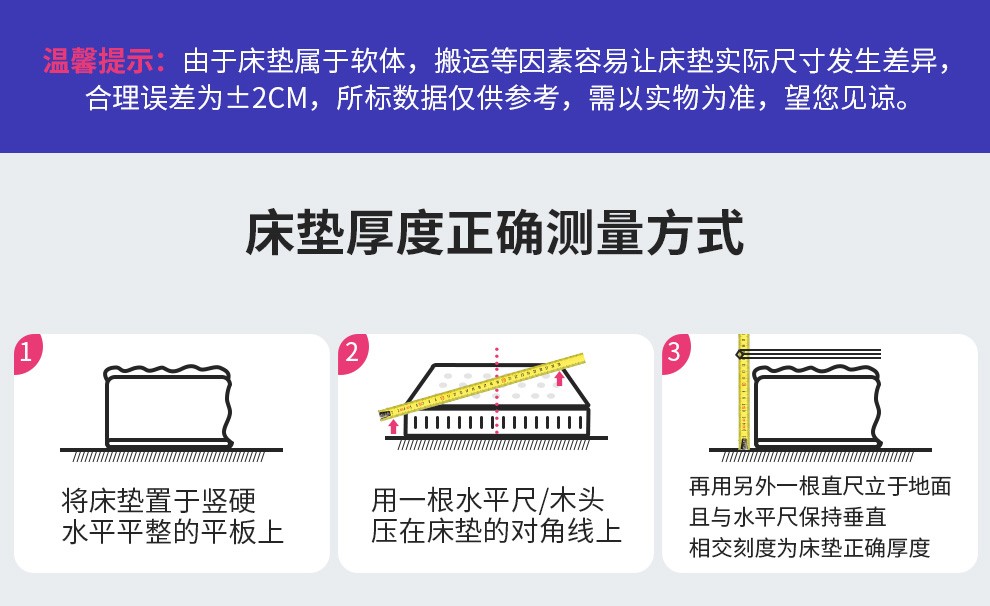 温馨提示：由于床垫属于软体，搬运等因素容易让床垫实际尺寸发生差异，合理误差为±2CM，所标数据仅供参考，需以实物为准，望您见谅。

床垫厚度正确测量方式

1
将床垫置于竖硬水平平整的平板上

2
用一根水平尺/木头压在床垫的对角线上

3
再用另外一根直尺立于地面且与水平尺保持垂直相交刻度为床垫正确厚度