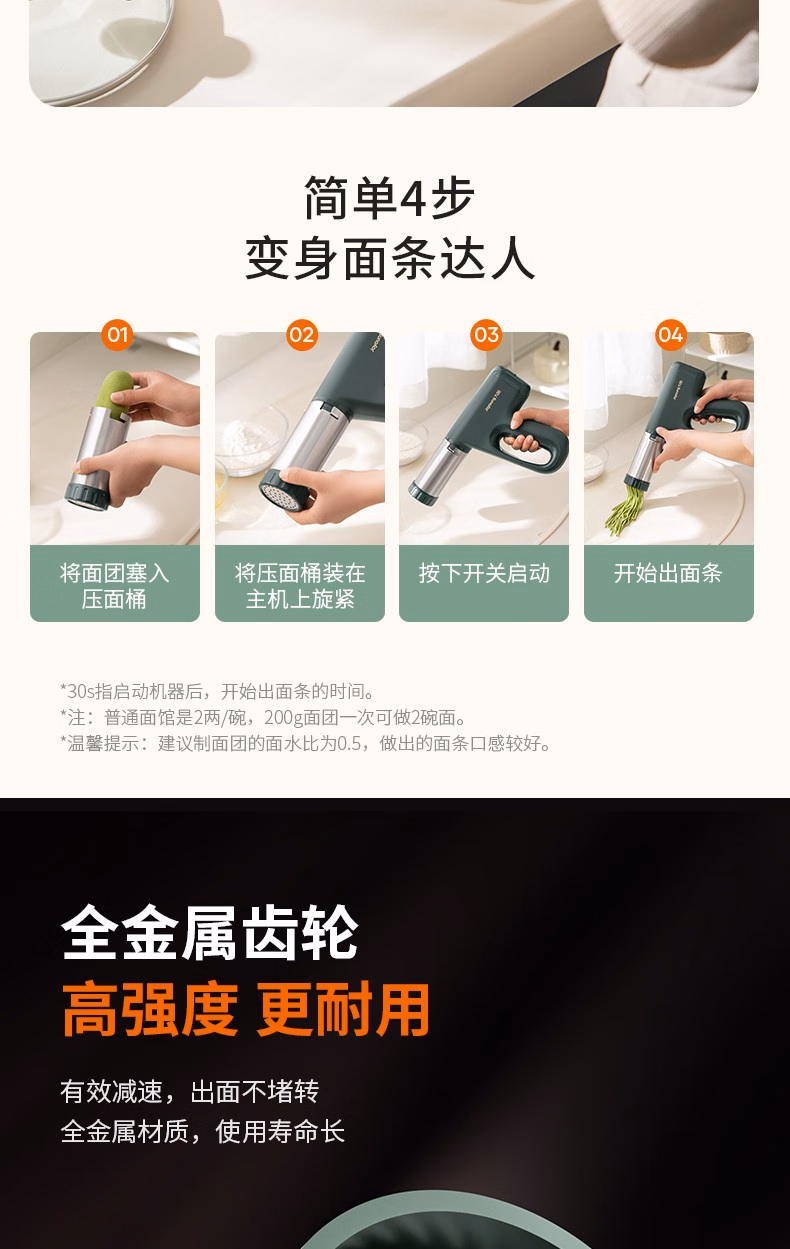 简单4步
变身面条达人

01
将面团塞入压面桶

02
将压面桶装在主机上旋紧

03
按下开关启动

04
开始出面条

*30s指启动机器后，开始出面条的时间。
*注：普通面馆是2两/碗，200g面团一次可做2碗面。
*温馨提示：建议制面团的面水比为0.5，做出的面条口感较好。

全金属齿轮
高强度 更耐用

有效减速，出面不堵转
全金属材质，使用寿命长