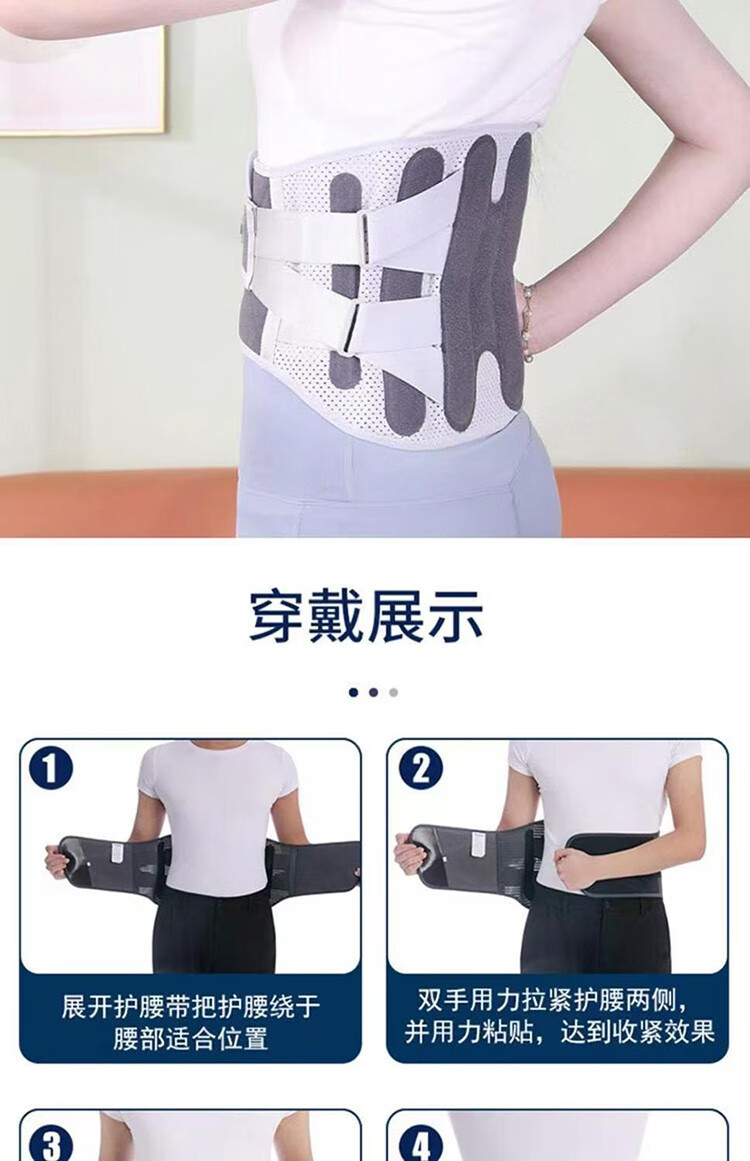 穿戴展示

1
展开护腰带把护腰绕于腰部适合位置

2
双手用力拉紧护腰两侧，并用力粘贴，达到收紧效果

3

4