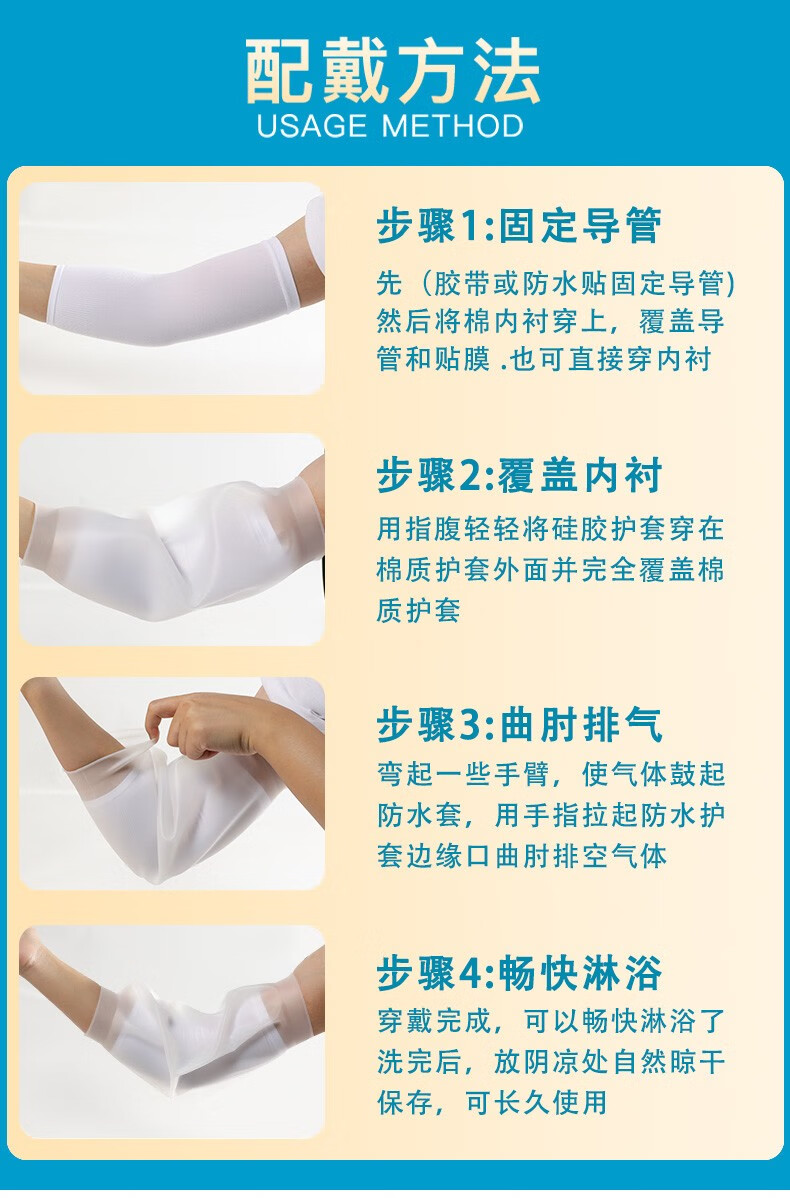 配戴方法
USAGE METHOD

步骤1:固定导管
先（胶带或防水贴固定导管）然后将棉内衬穿上，覆盖导管和贴膜 .也可直接穿内衬

步骤2:覆盖内衬
用指腹轻轻将硅胶护套穿在棉质护套外面并完全覆盖棉质护套

步骤3:曲肘排气
弯起一些手臂，使气体鼓起防水套，用手指拉起防水护套边缘口曲肘排空气体

步骤4:畅快淋浴
穿戴完成，可以畅快淋浴了洗完后，放阴凉处自然晾干保存，可长久使用