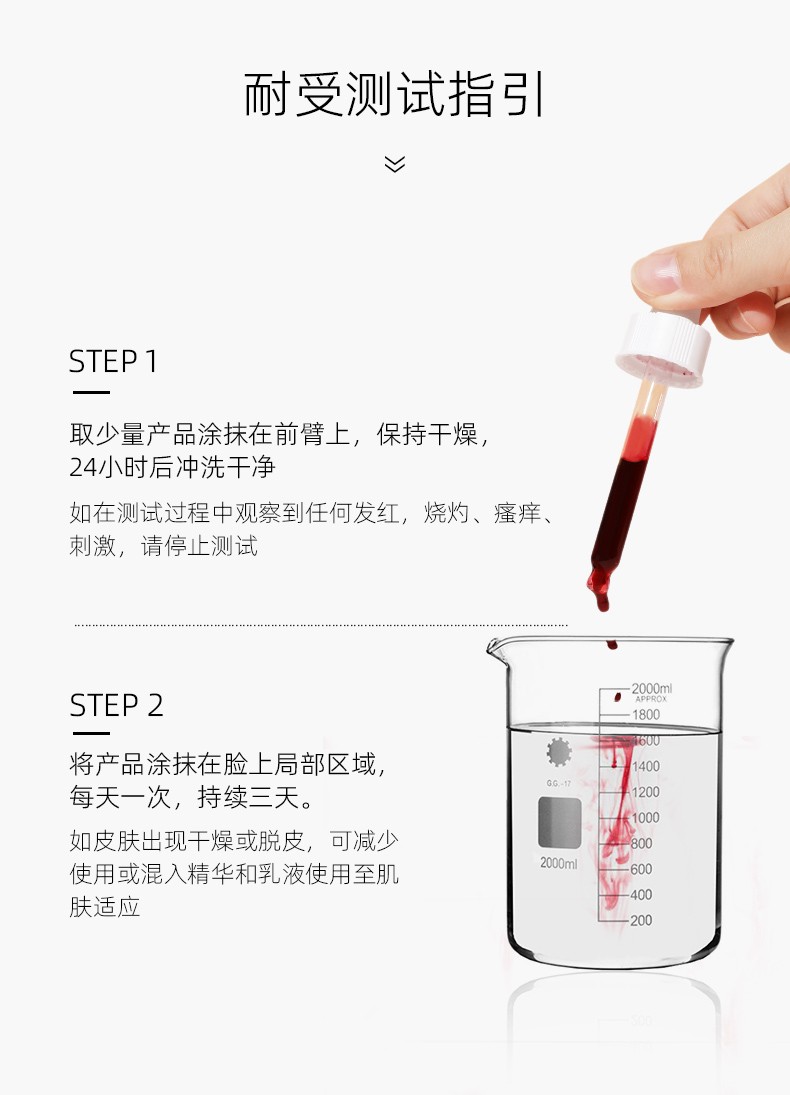 耐受测试指引

STEP 1

取少量产品涂抹在前臂上，保持干燥，24小时后冲洗干净

如在测试过程中观察到任何发红，烧灼、瘙痒、刺激，请停止测试

STEP 2

将产品涂抹在脸上局部区域，每天一次，持续三天。

如皮肤出现干燥或脱皮，可减少使用或混入精华和乳液使用至肌肤适应

2000ml
APPROX
1800
1600
1400
1200
1000
800
600
400
200
G.G.-17
2000ml