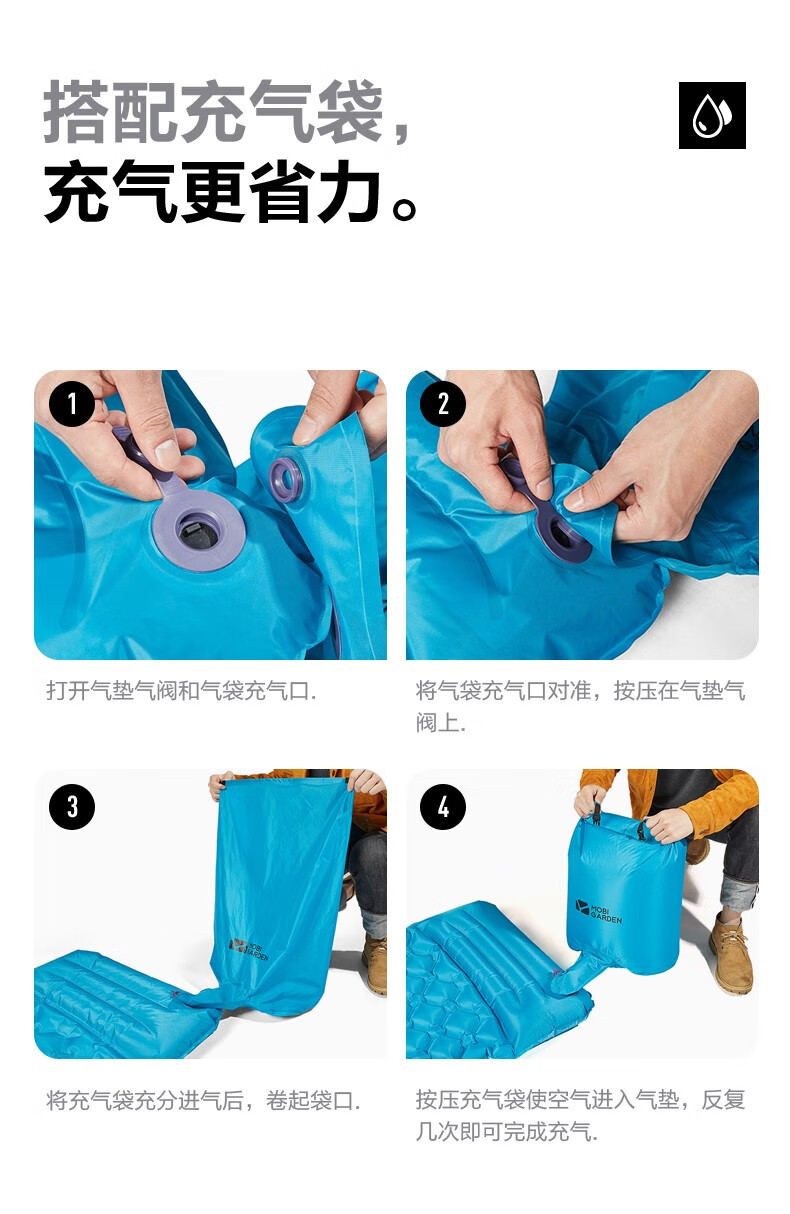 搭配充气袋，
充气更省力。

1

打开气垫气阀和气袋充气口.

2

将气袋充气口对准，按压在气垫气阀上.

3

MOBI GARDEN

将充气袋充分进气后，卷起袋口.

4

MOBI GARDEN

按压充气袋使空气进入气垫，反复几次即可完成充气.