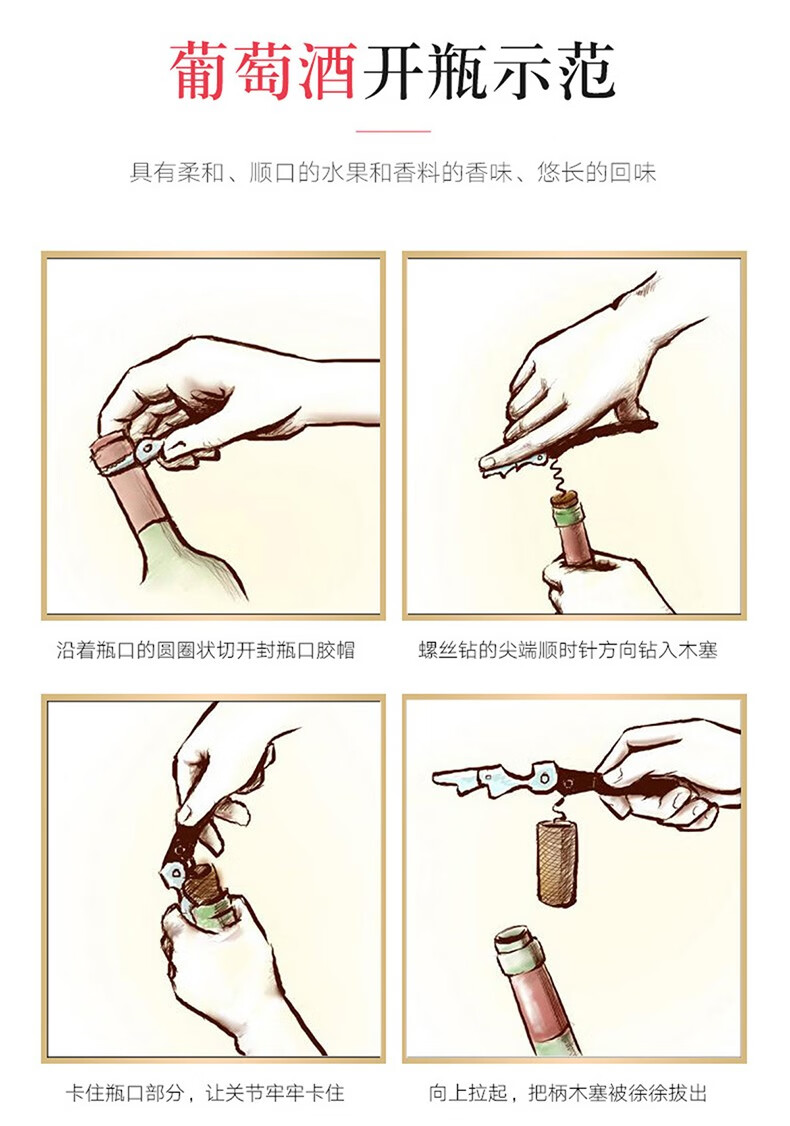 葡萄酒开瓶示范

具有柔和、顺口的水果和香料的香味、悠长的回味

沿着瓶口的圆圈状切开封瓶口胶帽

螺丝钻的尖端顺时针方向钻入木塞

卡住瓶口部分，让关节牢牢卡住

向上拉起，把柄木塞被徐徐拔出