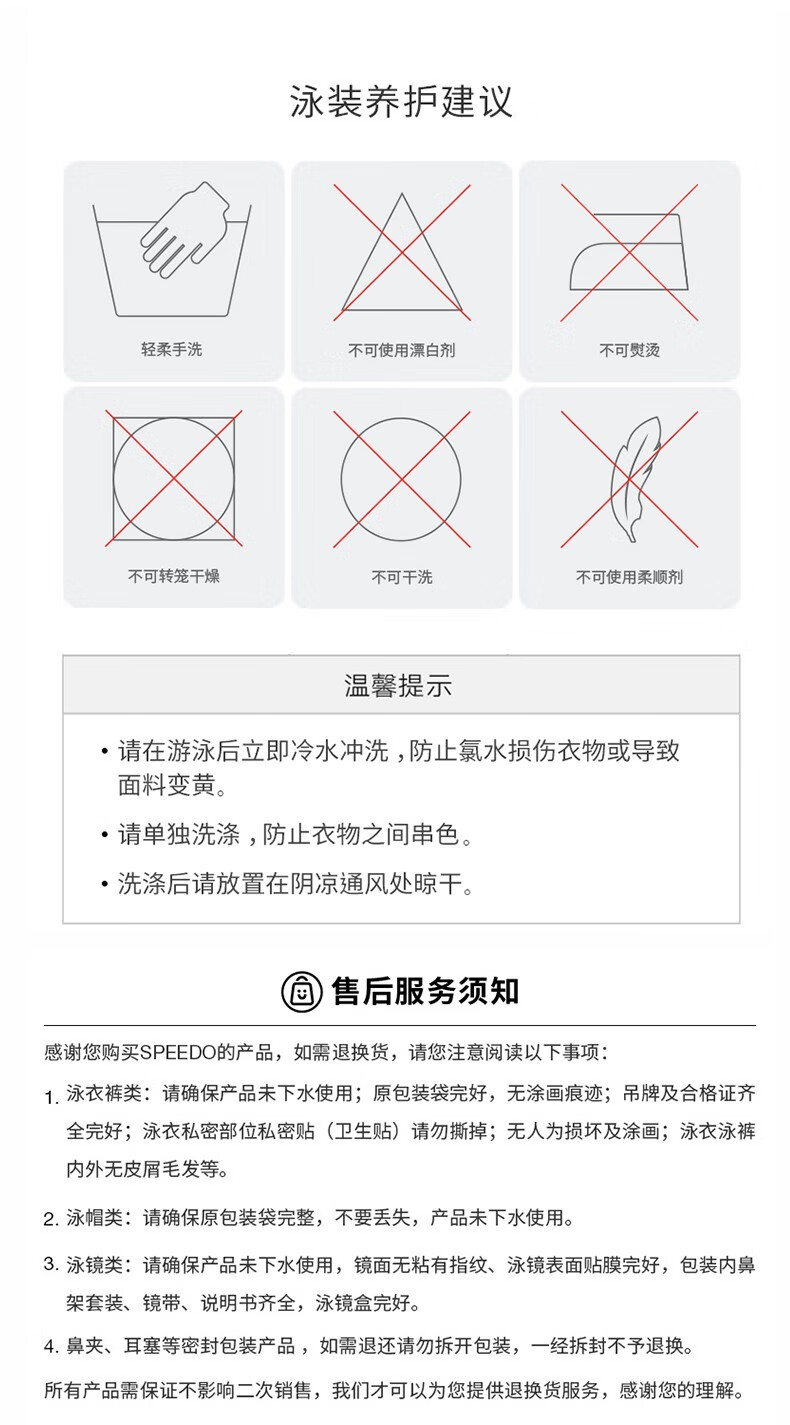 泳装养护建议

轻柔手洗

不可使用漂白剂

不可熨烫

不可转笼干燥

不可干洗

不可使用柔顺剂

温馨提示

• 请在游泳后立即冷水冲洗，防止氯水损伤衣物或导致面料变黄。

• 请单独洗涤，防止衣物之间串色。

• 洗涤后请放置在阴凉通风处晾干。

售后服务须知

感谢您购买SPEEDO的产品，如需退换货，请您注意阅读以下事项：

1. 泳衣裤类：请确保产品未下水使用；原包装袋完好，无涂画痕迹；吊牌及合格证齐全完好；泳衣私密部位私密贴（卫生贴）请勿撕掉；无人为损坏及涂画；泳衣泳裤内外无皮屑毛发等。

2. 泳帽类：请确保原包装袋完整，不要丢失，产品未下水使用。

3. 泳镜类：请确保产品未下水使用，镜面无粘有指纹、泳镜表面贴膜完好，包装内鼻架套装、镜带、说明书齐全，泳镜盒完好。

4. 鼻夹、耳塞等密封包装产品，如需退还请勿拆开包装，一经拆封不予退换。

所有产品需保证不影响二次销售，我们才可以为您提供退换货服务，感谢您的理解。