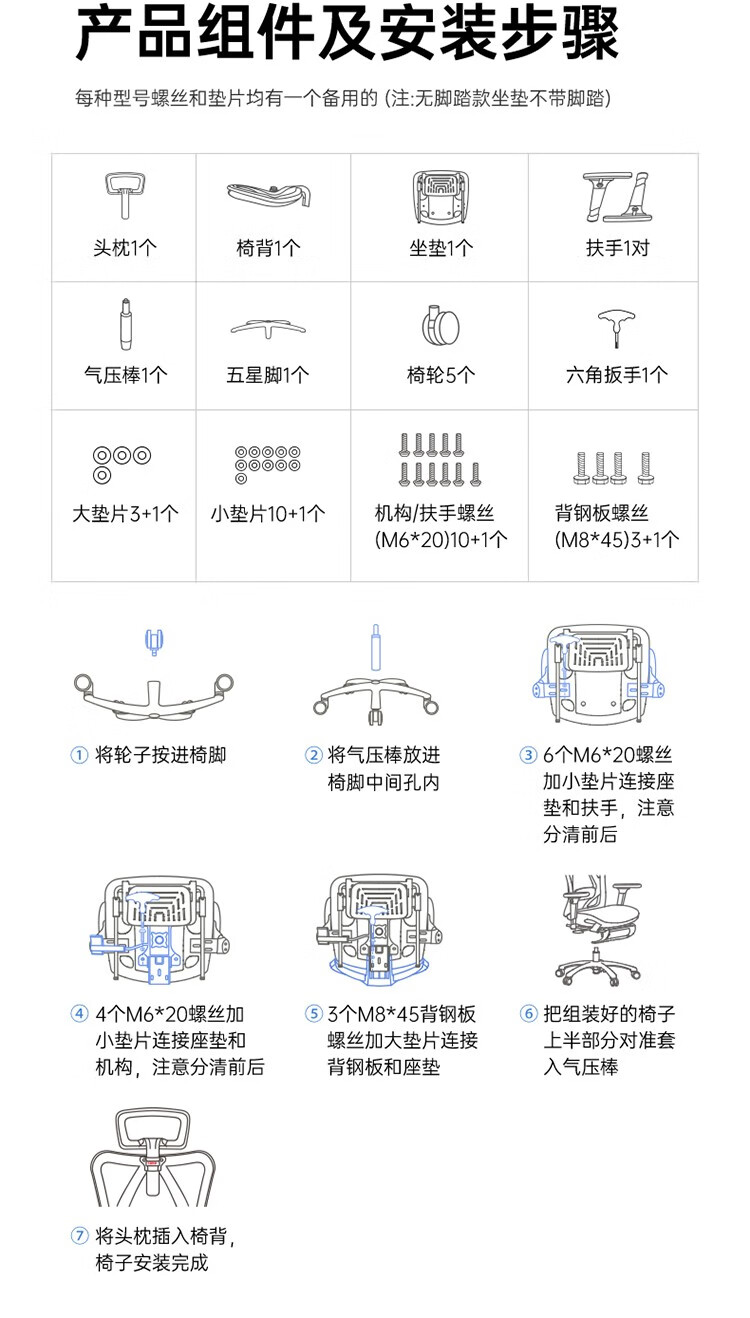 产品组件及安装步骤

每种型号螺丝和垫片均有一个备用的 (注:无脚踏款坐垫不带脚踏)

| 头枕1个 | 椅背1个 | 坐垫1个 | 扶手1对 |
|---|---|---|---|
| 气压棒1个 | 五星脚1个 | 椅轮5个 | 六角扳手1个 |
| 大垫片3+1个 | 小垫片10+1个 | 机构/扶手螺丝 (M6*20)10+1个 | 背钢板螺丝 (M8*45)3+1个 |

① 将轮子按进椅脚

② 将气压棒放进椅脚中间孔内

③ 6个M6*20螺丝加小垫片连接座垫和扶手，注意分清前后

④ 4个M6*20螺丝加小垫片连接座垫和机构，注意分清前后

⑤ 3个M8*45背钢板螺丝加大垫片连接背钢板和座垫

⑥ 把组装好的椅子上半部分对准套入气压棒

⑦ 将头枕插入椅背，椅子安装完成