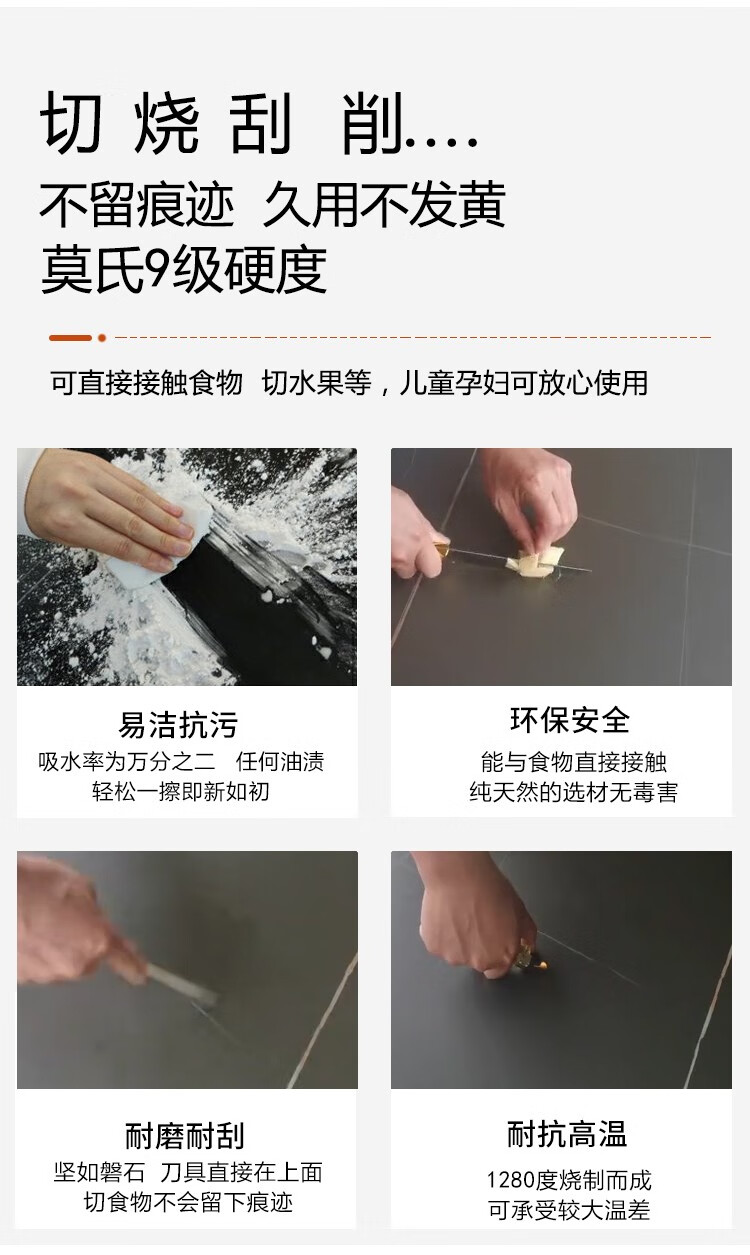 切 烧 刮 削....
不留痕迹 久用不发黄
莫氏9级硬度

可直接接触食物 切水果等，儿童孕妇可放心使用

易洁抗污
吸水率为万分之二 任何油渍
轻松一擦即新如初

环保安全
能与食物直接接触
纯天然的选材无毒害

耐磨耐刮
坚如磐石 刀具直接在上面
切食物不会留下痕迹

耐抗高温
1280度烧制而成
可承受较大温差