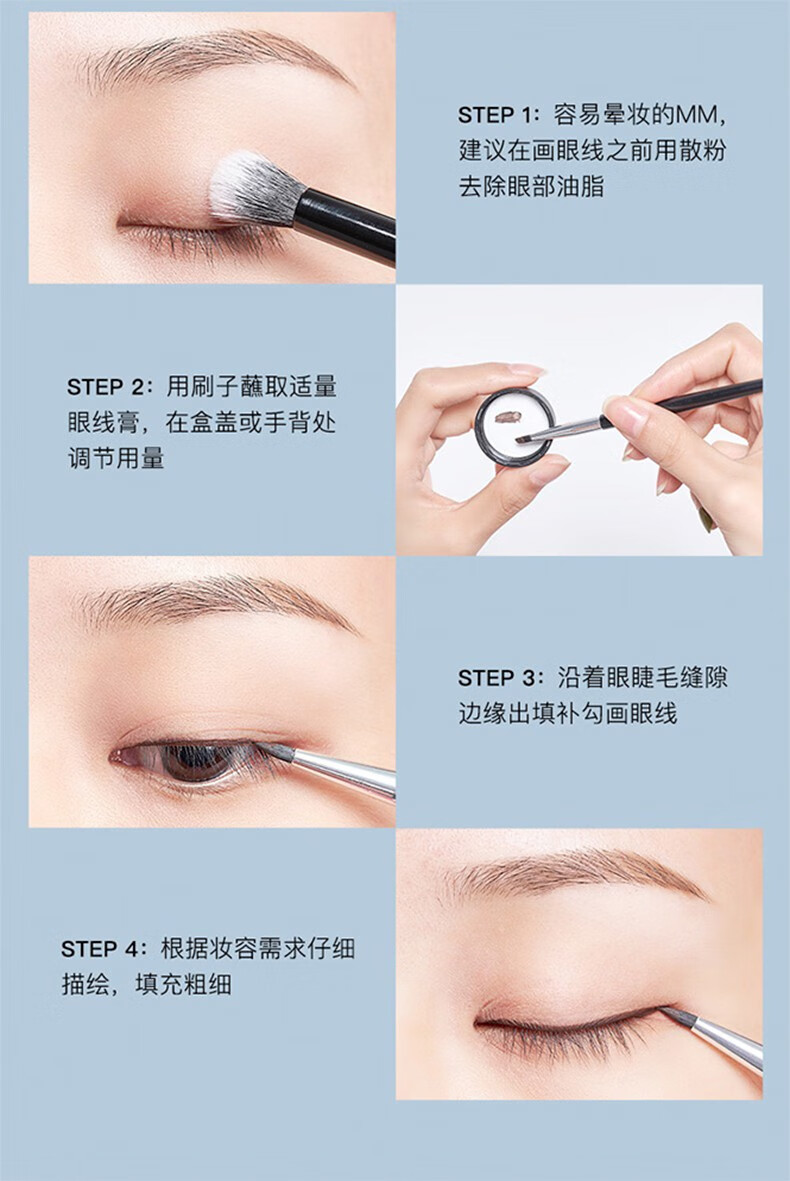 STEP 1：容易晕妆的MM，建议在画眼线之前用散粉去除眼部油脂

STEP 2：用刷子蘸取适量眼线膏，在盒盖或手背处调节用量

STEP 3：沿着眼睫毛缝隙边缘出填补勾画眼线

STEP 4：根据妆容需求仔细描绘，填充粗细