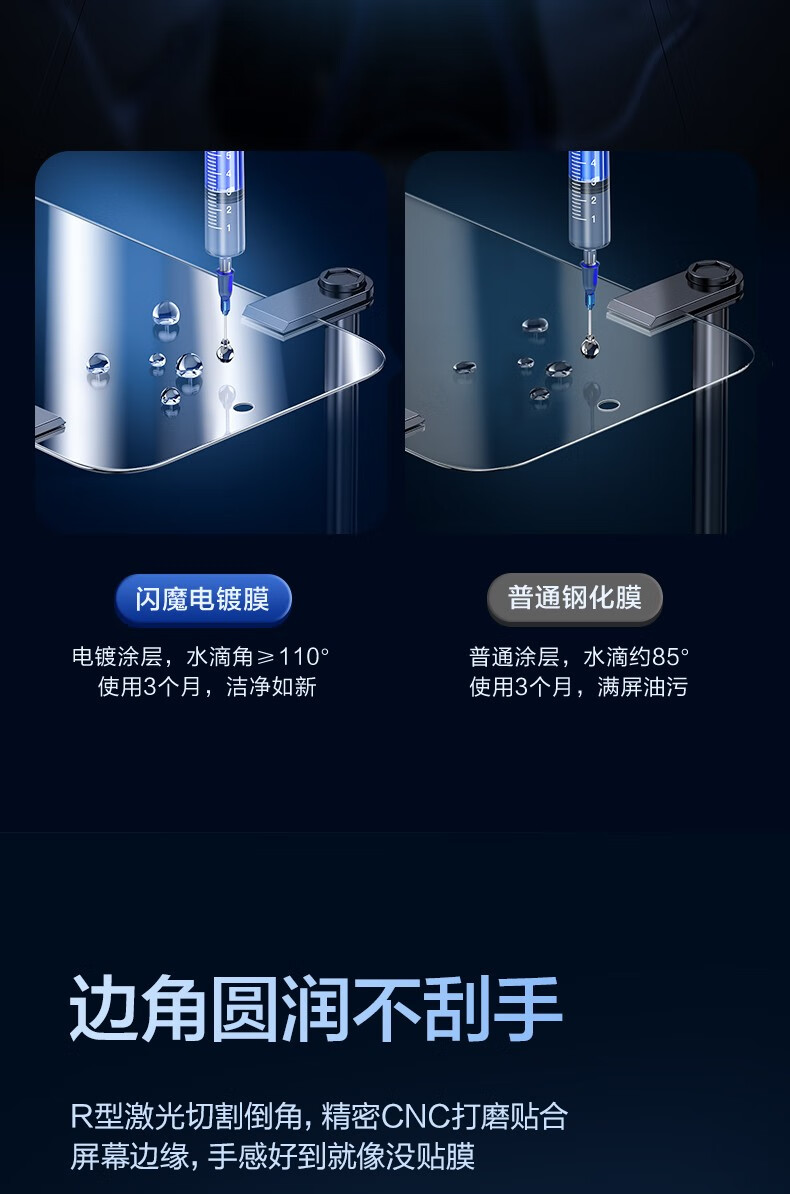 5
4
3
2
1

4
3
2
1

闪魔电镀膜

电镀涂层，水滴角≥110°
使用3个月，洁净如新

普通钢化膜

普通涂层，水滴约85°
使用3个月，满屏油污

边角圆润不刮手

R型激光切割倒角，精密CNC打磨贴合屏幕边缘，手感好到就像没贴膜