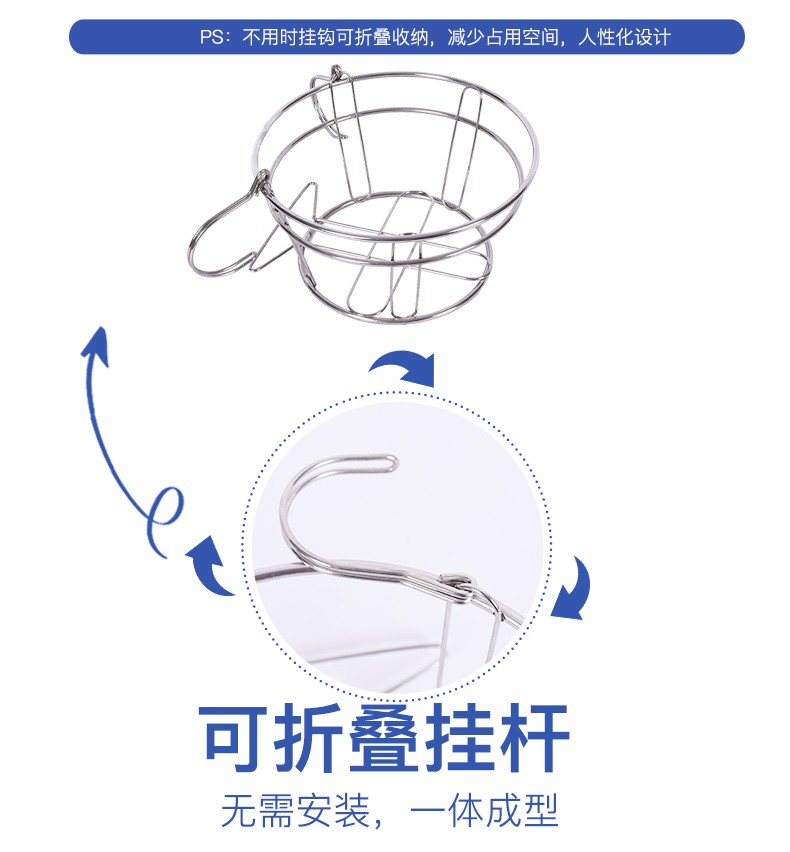 PS：不用时挂钩可折叠收纳，减少占用空间，人性化设计

可折叠挂杆

无需安装，一体成型