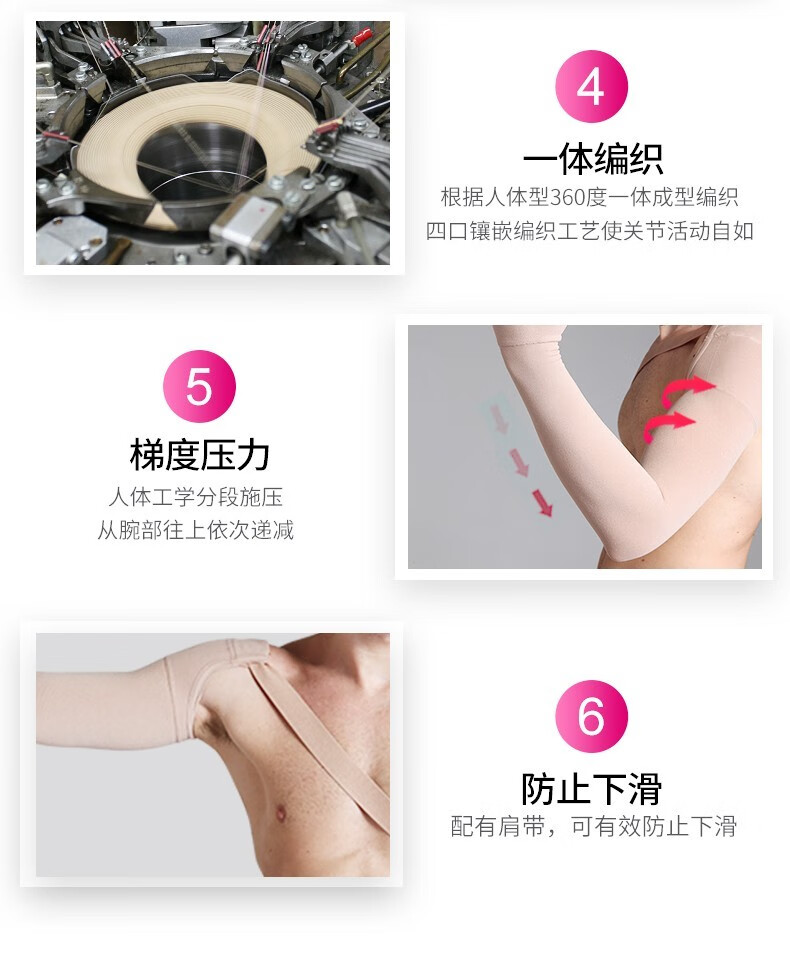 4

一体编织

根据人体型360度一体成型编织
四口镶嵌编织工艺使关节活动自如

5

梯度压力

人体工学分段施压
从腕部往上依次递减

6

防止下滑

配有肩带，可有效防止下滑