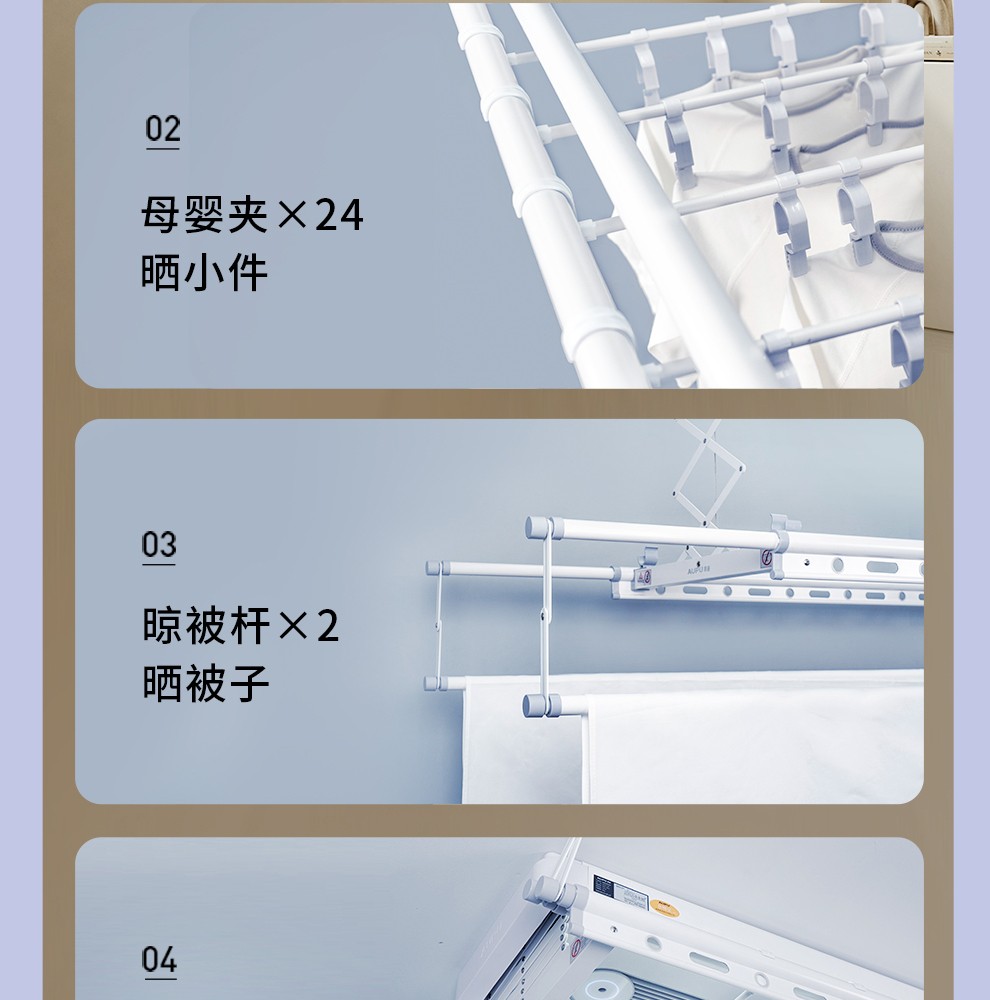 02

母婴夹×24
晒小件

03

晾被杆×2
晒被子

04