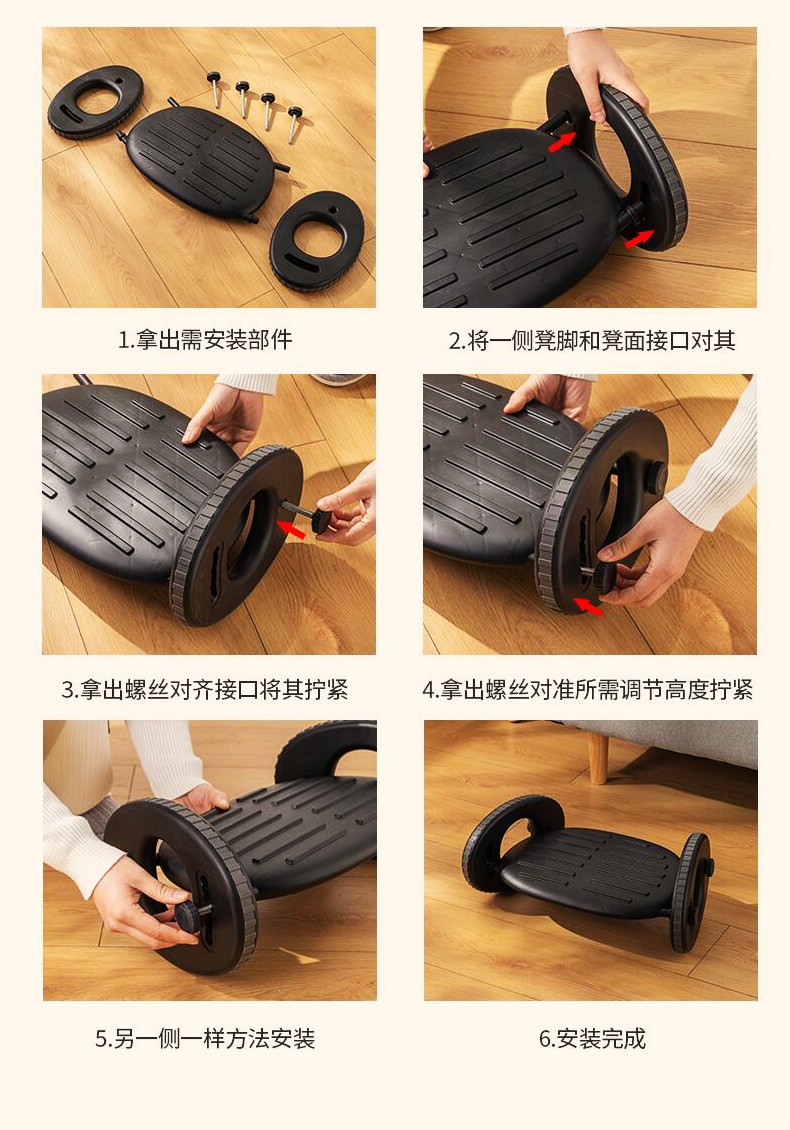 1.拿出需安装部件

2.将一侧凳脚和凳面接口对其

3.拿出螺丝对齐接口将其拧紧

4.拿出螺丝对准所需调节高度拧紧

5.另一侧一样方法安装

6.安装完成