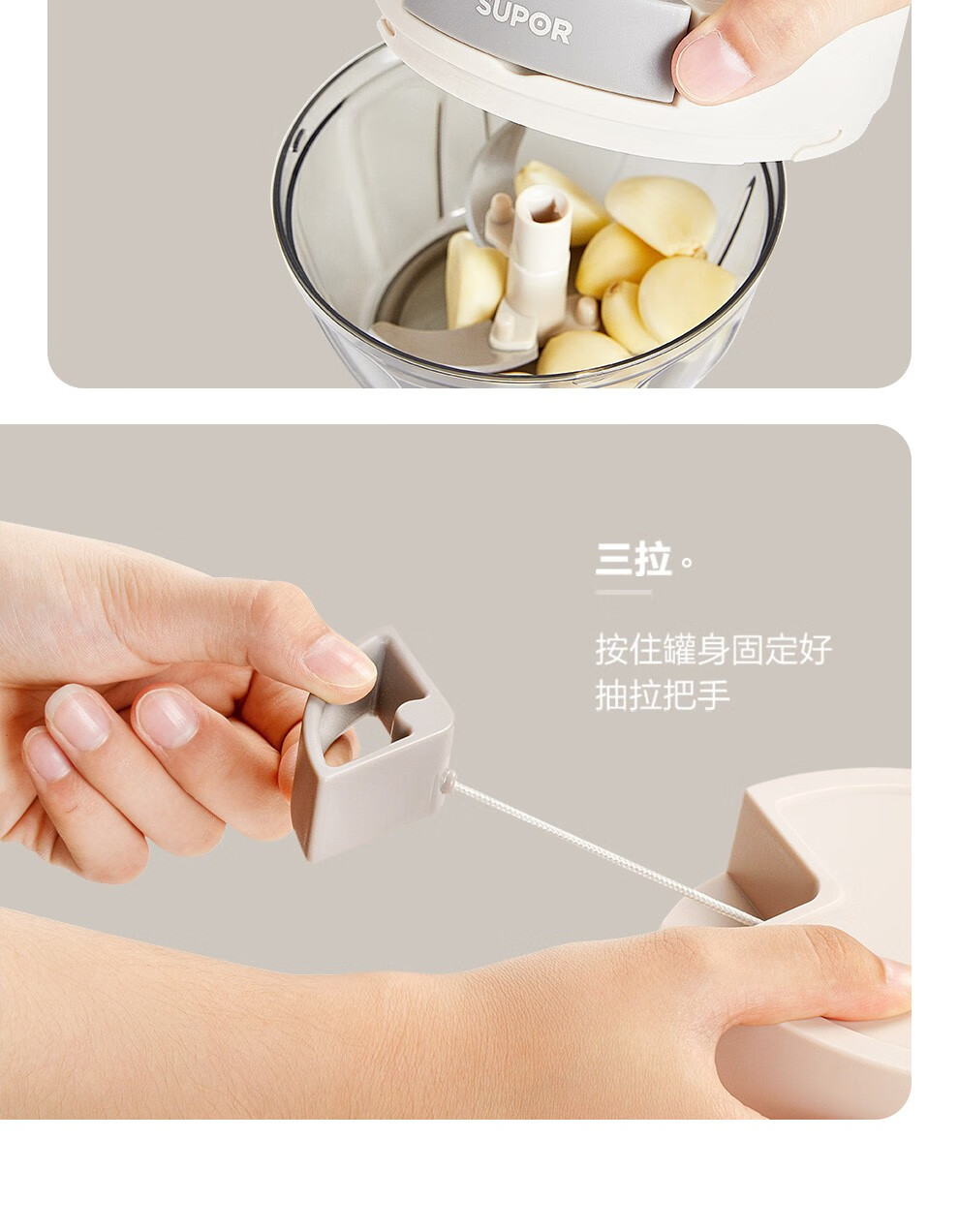 SUPOR

三拉。

按住罐身固定好
抽拉把手