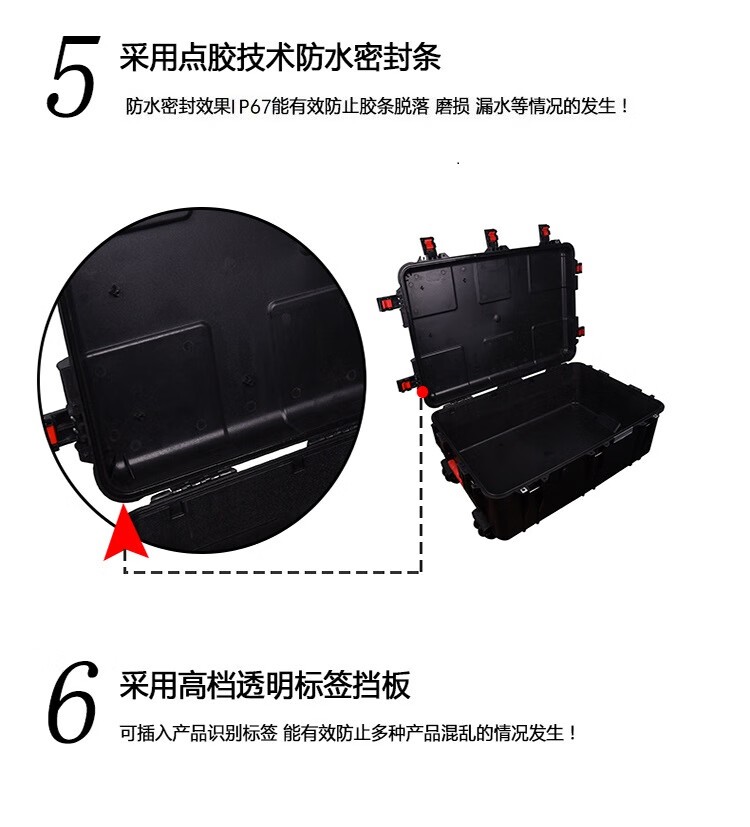 5 采用点胶技术防水密封条

防水密封效果IP67能有效防止胶条脱落 磨损 漏水等情况的发生！

6 采用高档透明标签挡板

可插入产品识别标签 能有效防止多种产品混乱的情况发生！